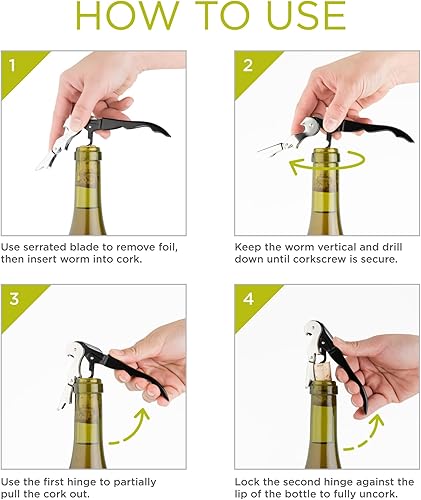 HOW TO USE

1

Use serrated blade to remove foil, then insert worm into cork.

2

Keep the worm vertical and drill down until corkscrew is secure.

3

Use the first hinge to partially pull the cork out.

4

Lock the second hinge against the lip of the bottle to fully uncork.