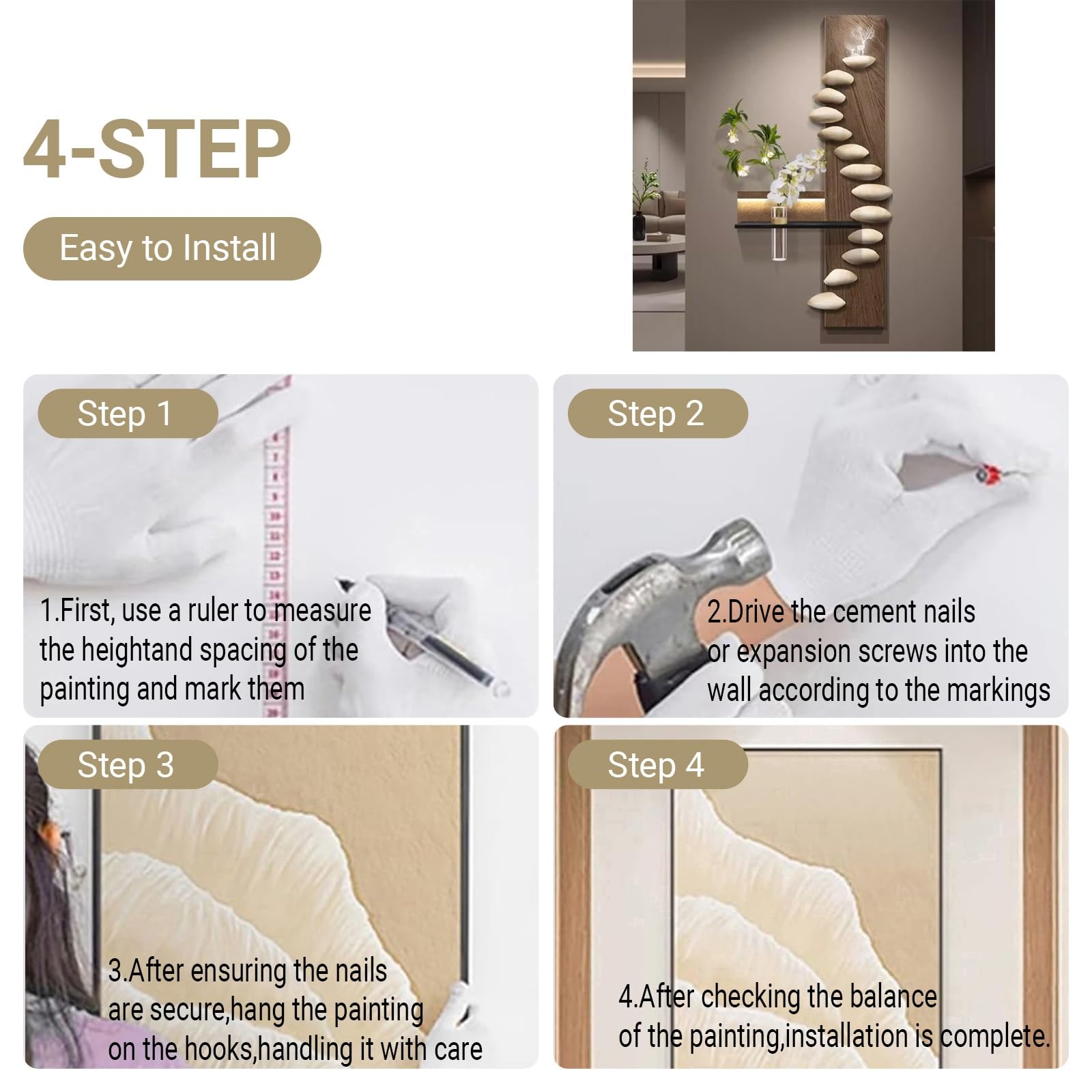 4-STEP

Easy to Install

Step 1

1.First, use a ruler to measure the heightand spacing of the painting and mark them

Step 2

2.Drive the cement nails or expansion screws into the wall according to the markings

Step 3

3.After ensuring the nails are secure,hang the painting on the hooks,handling it with care

Step 4

4.After checking the balance of the painting,installation is complete.