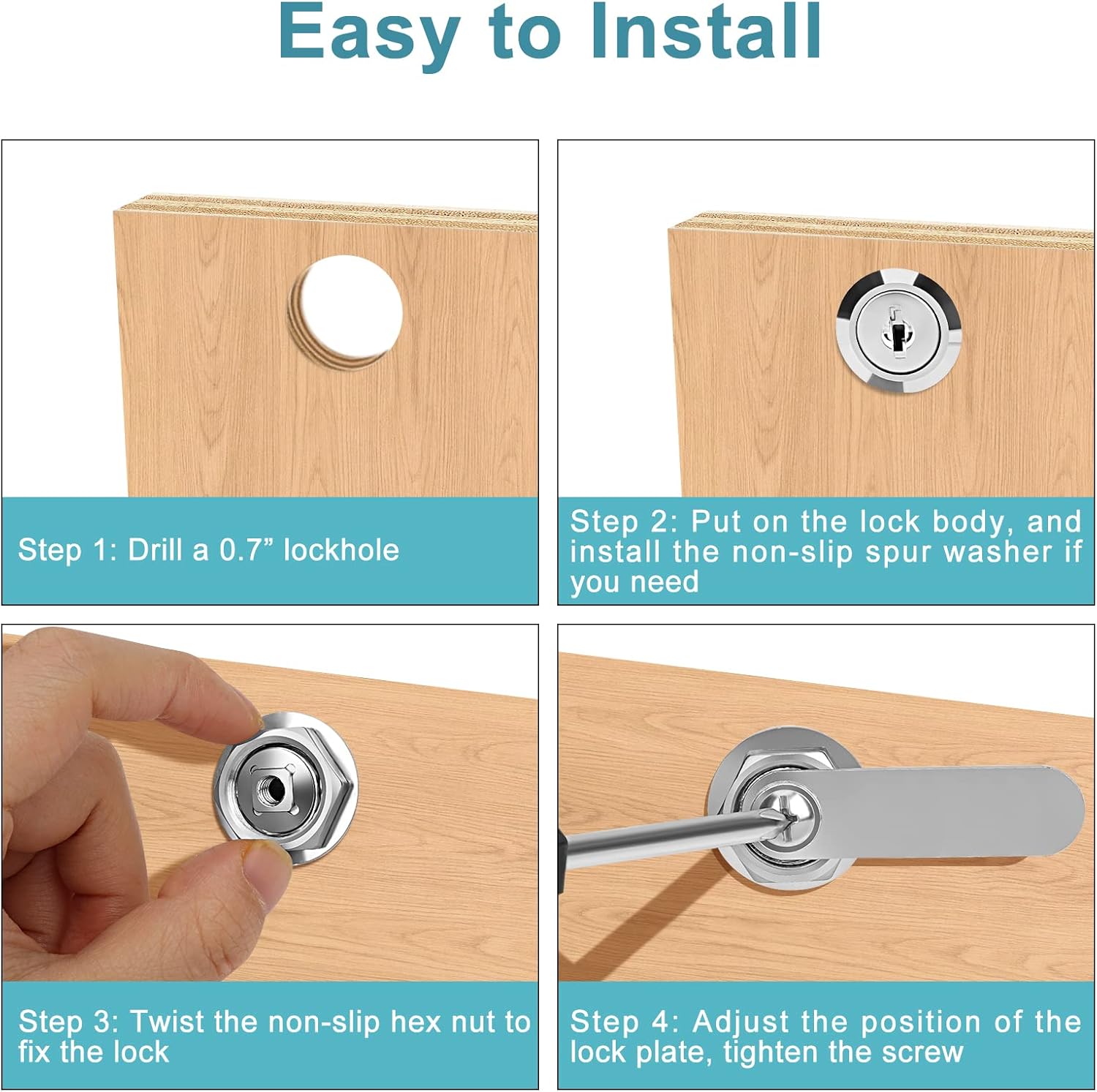 Easy to Install

Step 1: Drill a 0.7” lockhole

Step 2: Put on the lock body, and install the non-slip spur washer if you need

Step 3: Twist the non-slip hex nut to fix the lock

Step 4: Adjust the position of the lock plate, tighten the screw