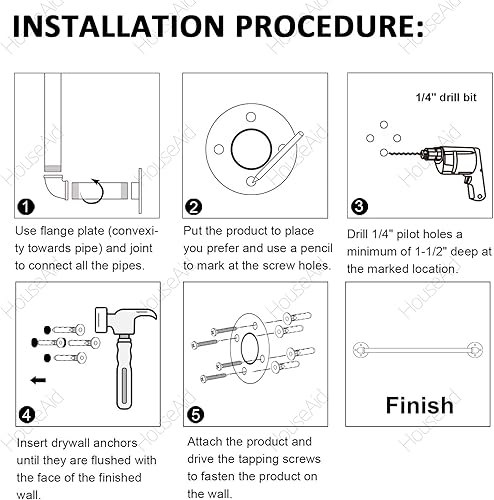 INSTALLATION PROCEDURE:

1

Use flange plate (convexity towards pipe) and joint to connect all the pipes.

2

Put the product to place you prefer and use a pencil to mark at the screw holes.

1/4" drill bit

3

Drill 1/4" pilot holes a minimum of 1-1/2" deep at the marked location.

4

Insert drywall anchors until they are flushed with the face of the finished wall.

5

Attach the product and drive the tapping screws to fasten the product on the wall.

Finish

HouseAid