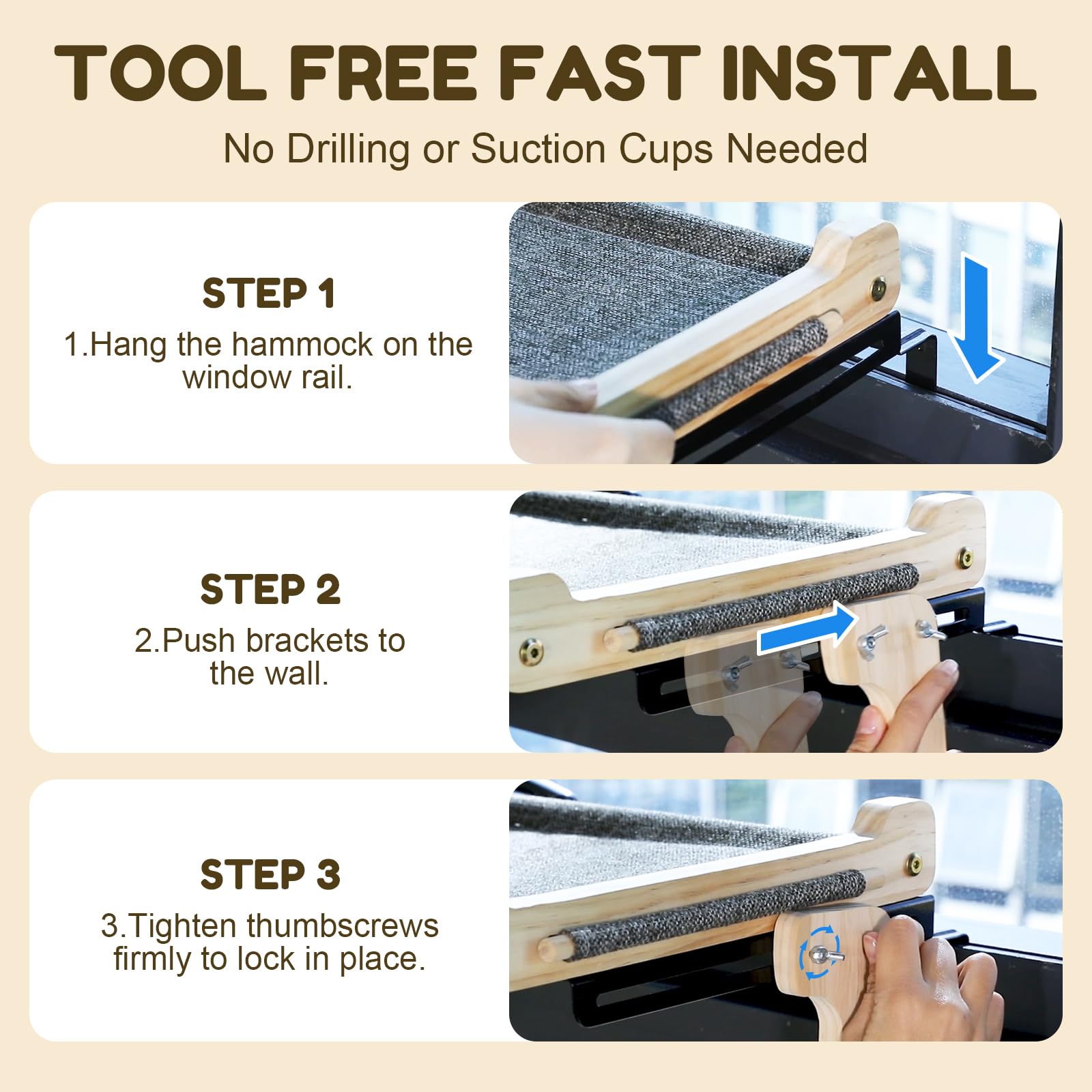 TOOL FREE FAST INSTALL

No Drilling or Suction Cups Needed

STEP 1

1.Hang the hammock on the window rail.

STEP 2

2.Push brackets to the wall.

STEP 3

3.Tighten thumbscrews firmly to lock in place.