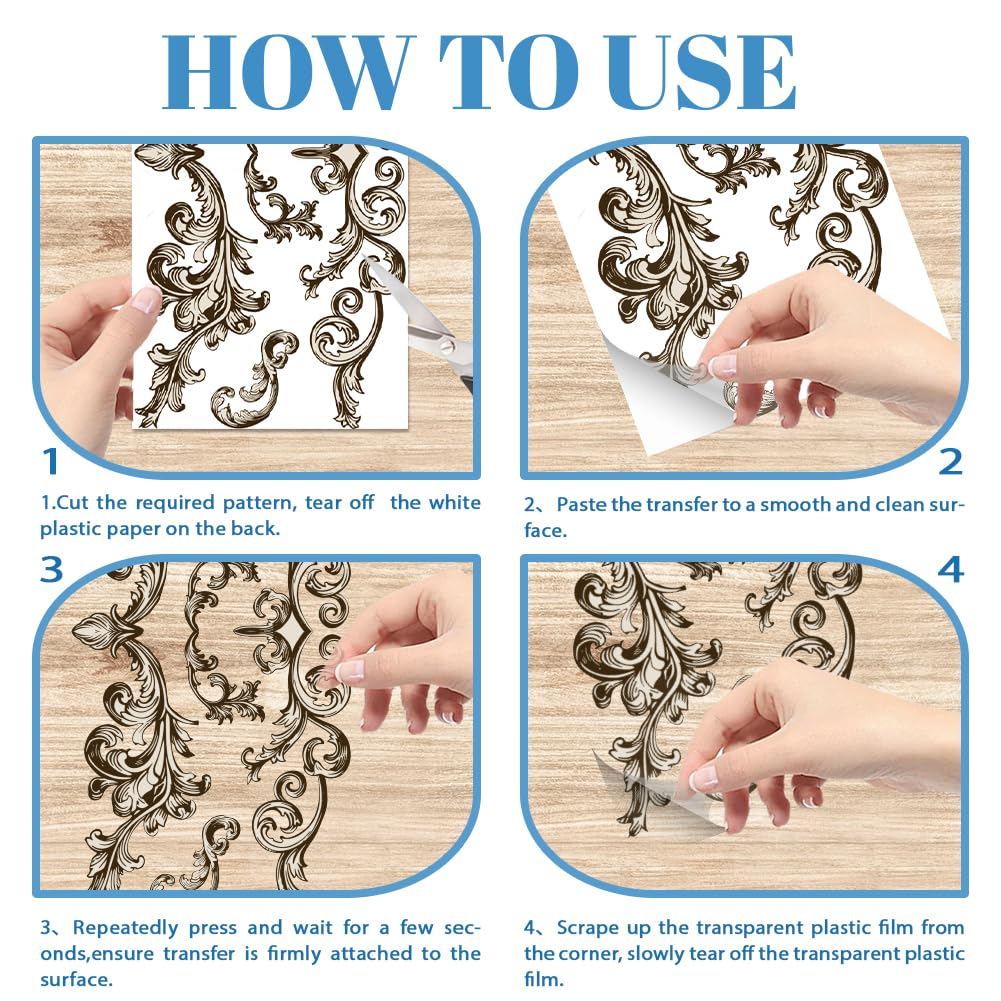 HOW TO USE

1

1.Cut the required pattern, tear off the white plastic paper on the back.

2

2、Paste the transfer to a smooth and clean surface.

3

3、Repeatedly press and wait for a few seconds,ensure transfer is firmly attached to the surface.

4

4、Scrape up the transparent plastic film from the corner, slowly tear off the transparent plastic film.