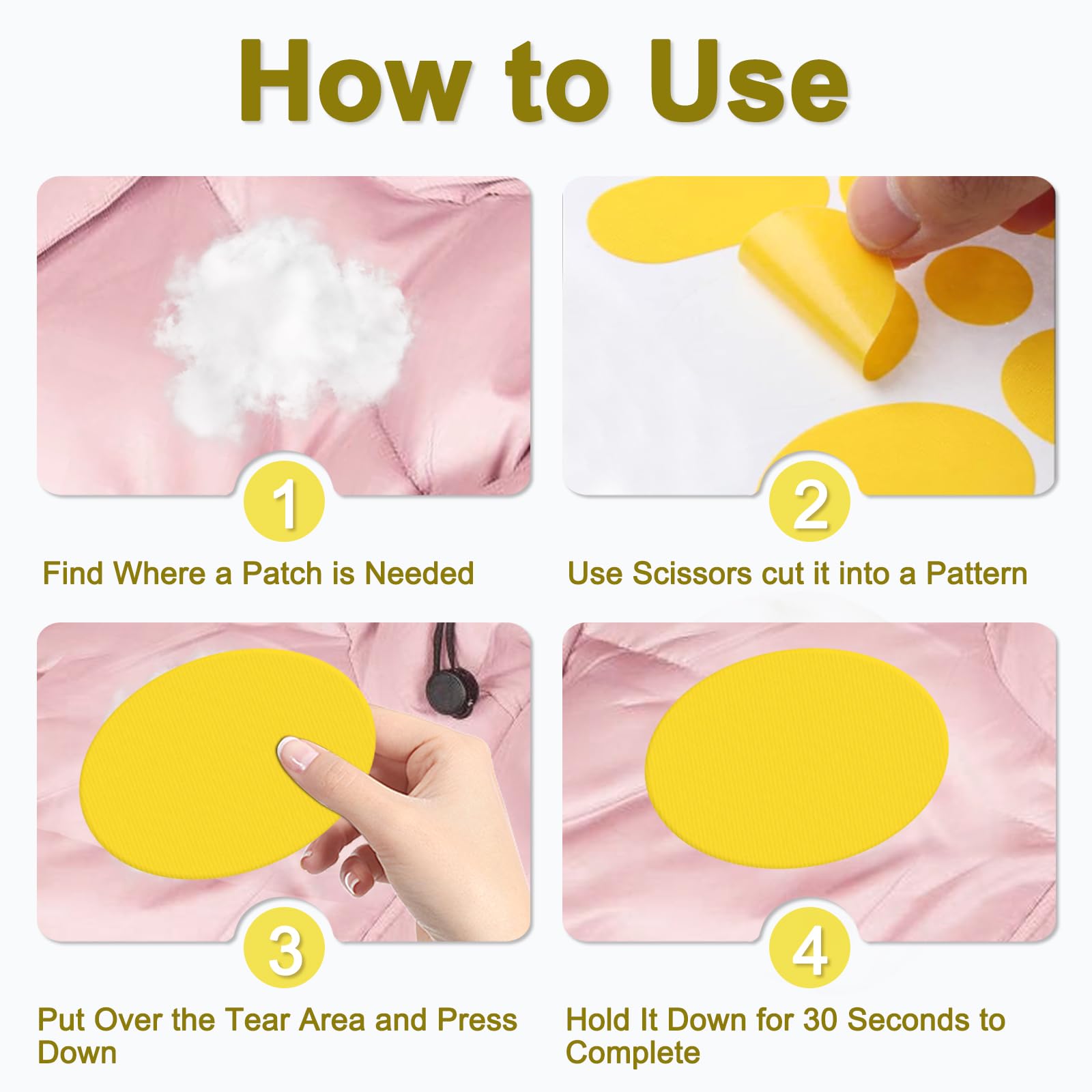 How to Use

1

Find Where a Patch is Needed

2

Use Scissors cut it into a Pattern

3

Put Over the Tear Area and Press Down

4

Hold It Down for 30 Seconds to Complete