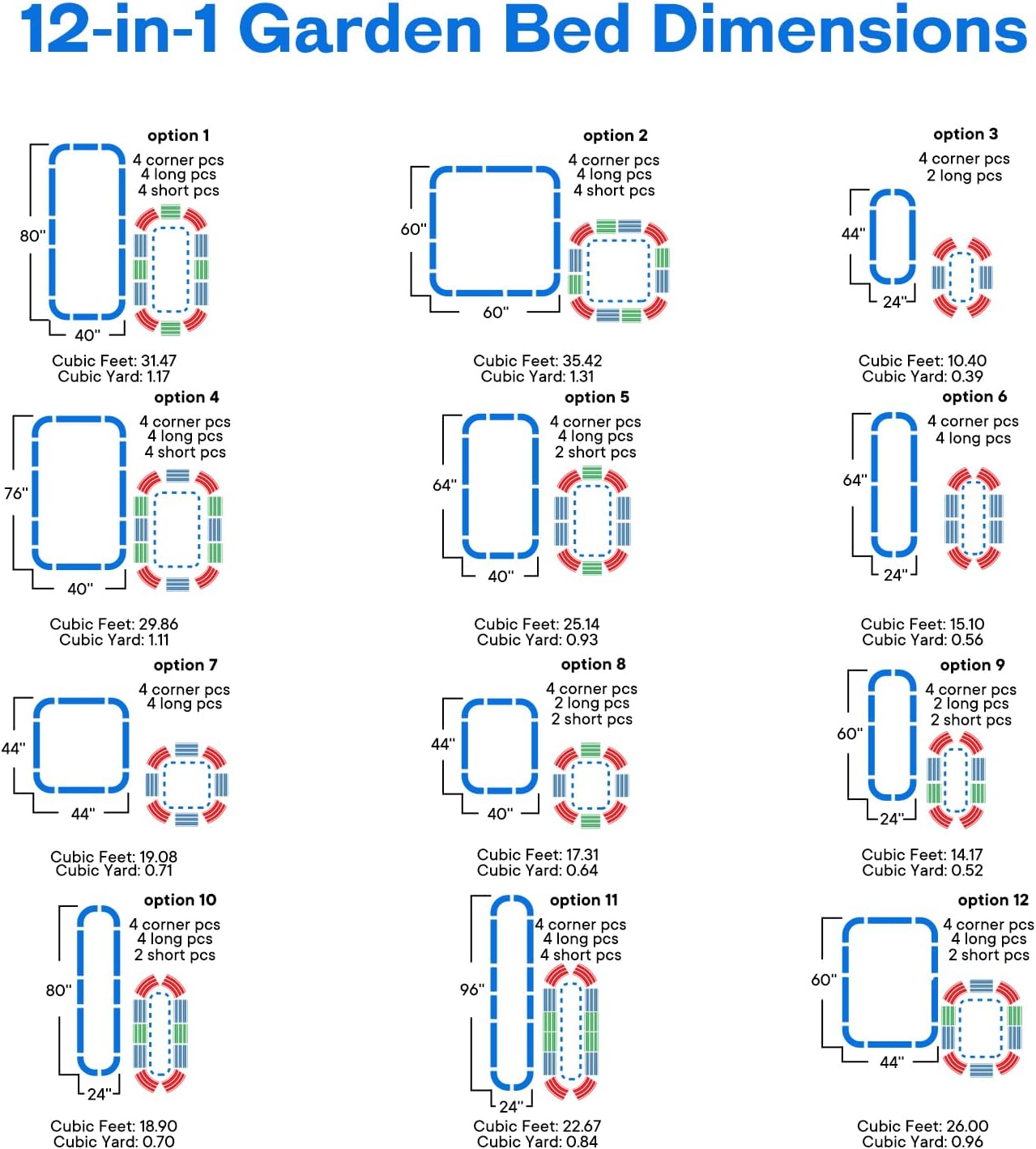 12-in-1 Garden Bed Dimensions

option 1
4 corner pcs
4 long pcs
4 short pcs
80"
40"
Cubic Feet: 31.47
Cubic Yard: 1.17

option 2
4 corner pcs
4 long pcs
4 short pcs
60"
60"
Cubic Feet: 35.42
Cubic Yard: 1.31

option 3
4 corner pcs
2 long pcs
44"
24"
Cubic Feet: 10.40
Cubic Yard: 0.39

option 4
4 corner pcs
4 long pcs
4 short pcs
76"
40"
Cubic Feet: 29.86
Cubic Yard: 1.11

option 5
4 corner pcs
4 long pcs
2 short pcs
64"
40"
Cubic Feet: 25.14
Cubic Yard: 0.93

option 6
4 corner pcs
4 long pcs
64"
24"
Cubic Feet: 15.10
Cubic Yard: 0.56

option 7
4 corner pcs
4 long pcs
44"
44"
Cubic Feet: 19.08
Cubic Yard: 0.71

option 8
4 corner pcs
2 long pcs
2 short pcs
44"
40"
Cubic Feet: 17.31
Cubic Yard: 0.64

option 9
4 corner pcs
2 long pcs
2 short pcs
60"
24"
Cubic Feet: 14.17
Cubic Yard: 0.52

option 10
4 corner pcs
4 long pcs
2 short pcs
80"
24"
Cubic Feet: 18.90
Cubic Yard: 0.70

option 11
4 corner pcs
4 long pcs
4 short pcs
96"
24"
Cubic Feet: 22.67
Cubic Yard: 0.84

option 12
4 corner pcs
4 long pcs
2 short pcs
60"
44"
Cubic Feet: 26.00
Cubic Yard: 0.96