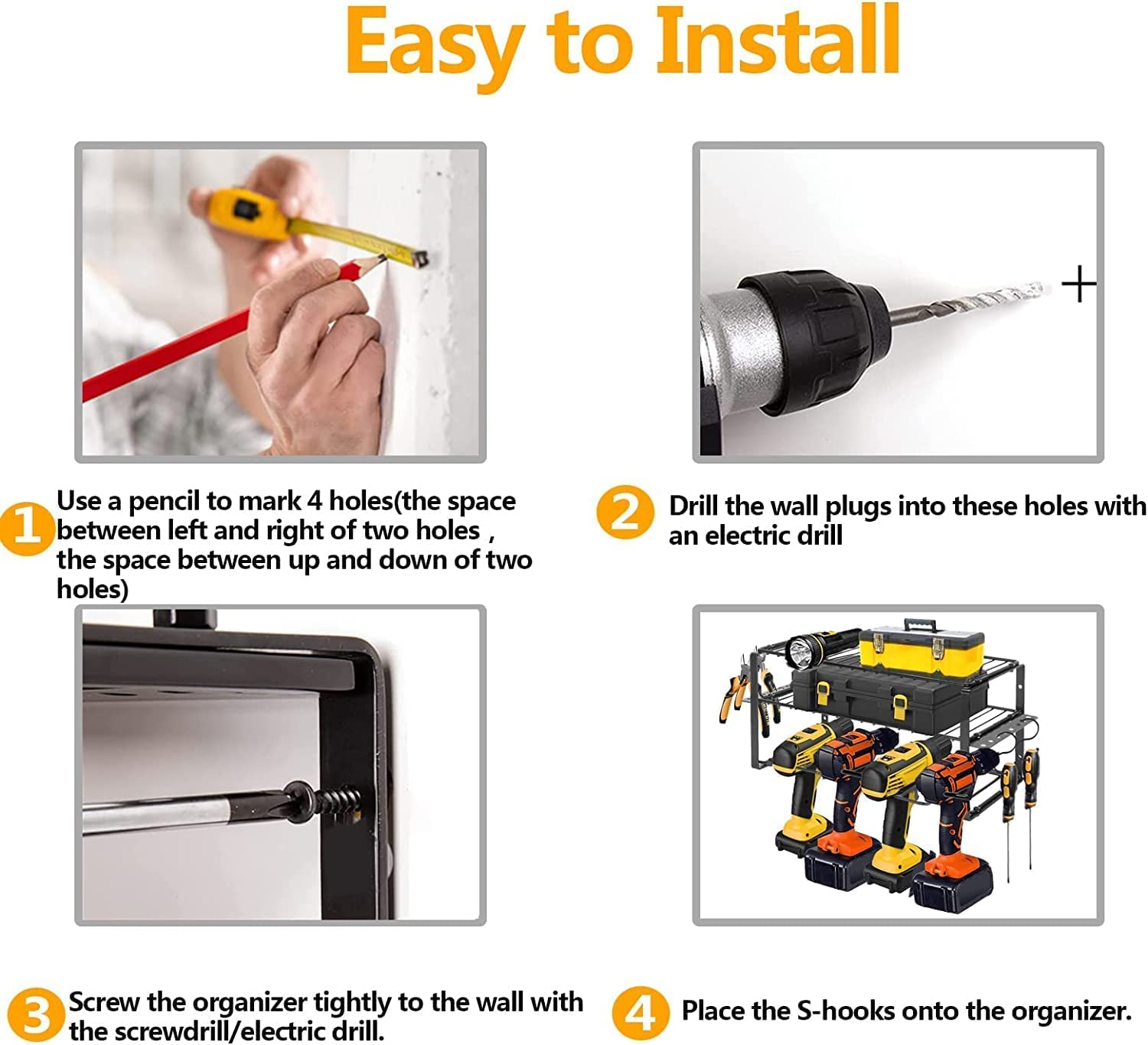 Easy to Install

1 Use a pencil to mark 4 holes(the space between left and right of two holes , the space between up and down of two holes)

2 Drill the wall plugs into these holes with an electric drill

3 Screw the organizer tightly to the wall with the screwdrill/electric drill.

4 Place the S-hooks onto the organizer.