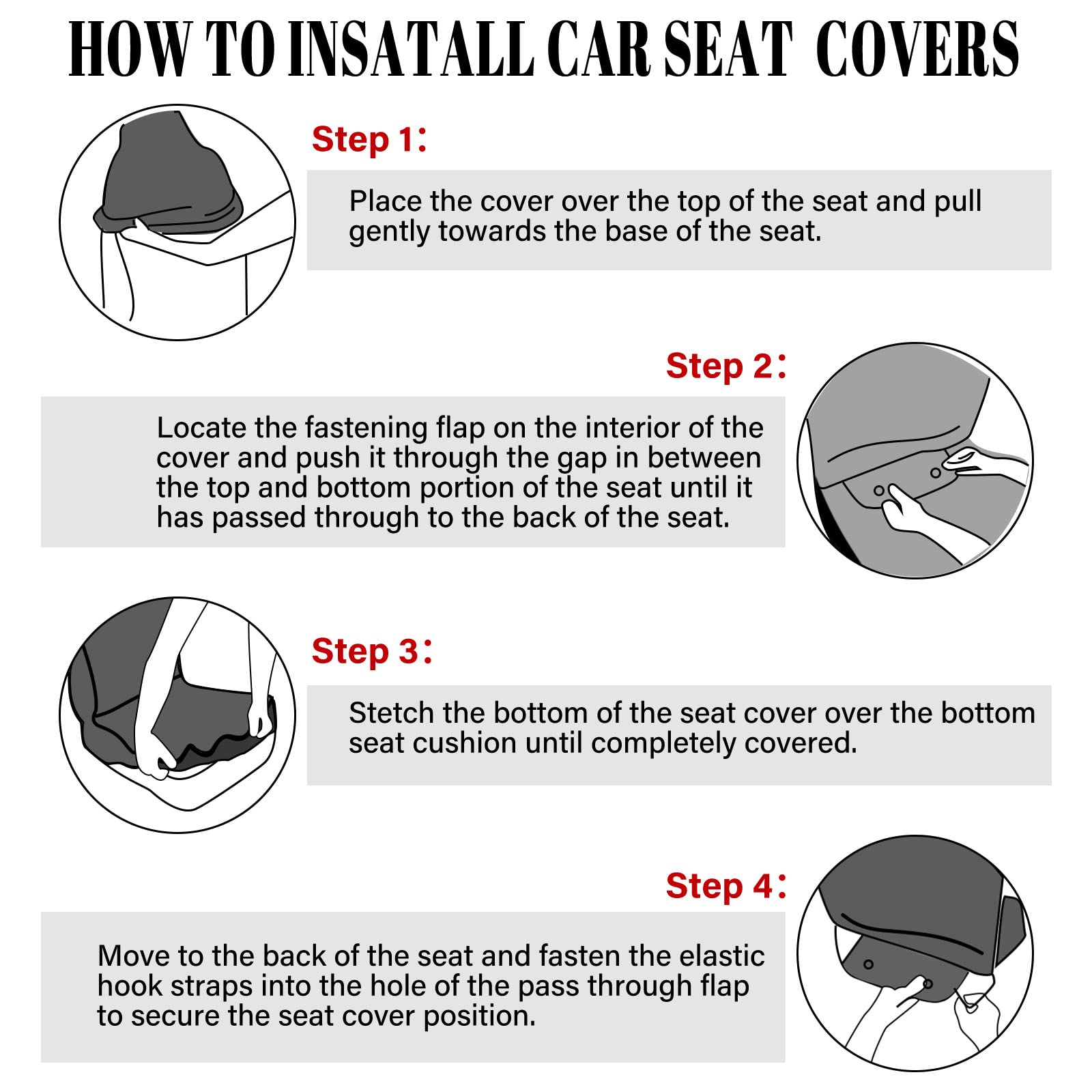 HOW TO INSATALL CAR SEAT COVERS

Step 1：

Place the cover over the top of the seat and pull gently towards the base of the seat.

Step 2：

Locate the fastening flap on the interior of the cover and push it through the gap in between the top and bottom portion of the seat until it has passed through to the back of the seat.

Step 3：

Stetch the bottom of the seat cover over the bottom seat cushion until completely covered.

Step 4：

Move to the back of the seat and fasten the elastic hook straps into the hole of the pass through flap to secure the seat cover position.