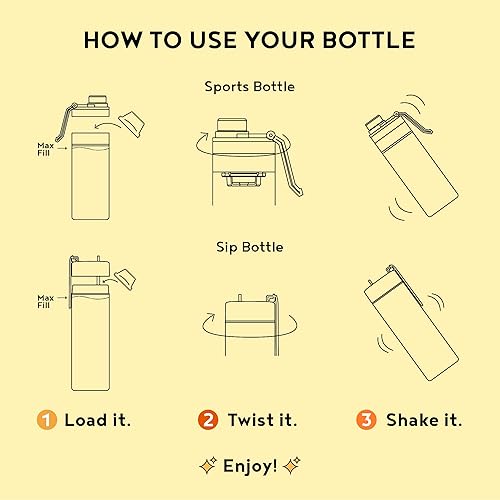 HOW TO USE YOUR BOTTLE

Sports Bottle

Max Fill

Sip Bottle

Max Fill

1 Load it.

2 Twist it.

3 Shake it.

Enjoy!