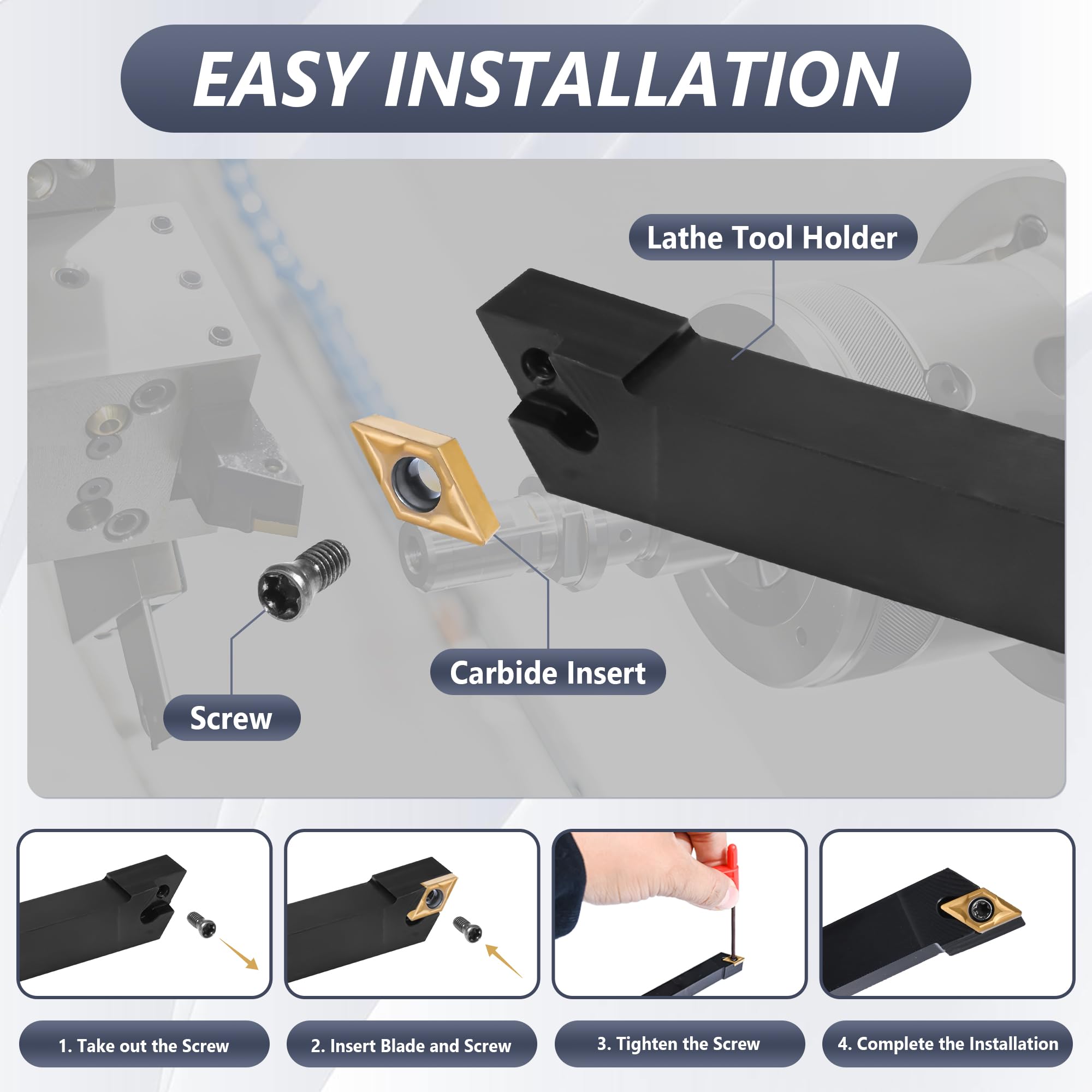 EASY INSTALLATION

Lathe Tool Holder

Carbide Insert

Screw

1. Take out the Screw

2. Insert Blade and Screw

3. Tighten the Screw

4. Complete the Installation