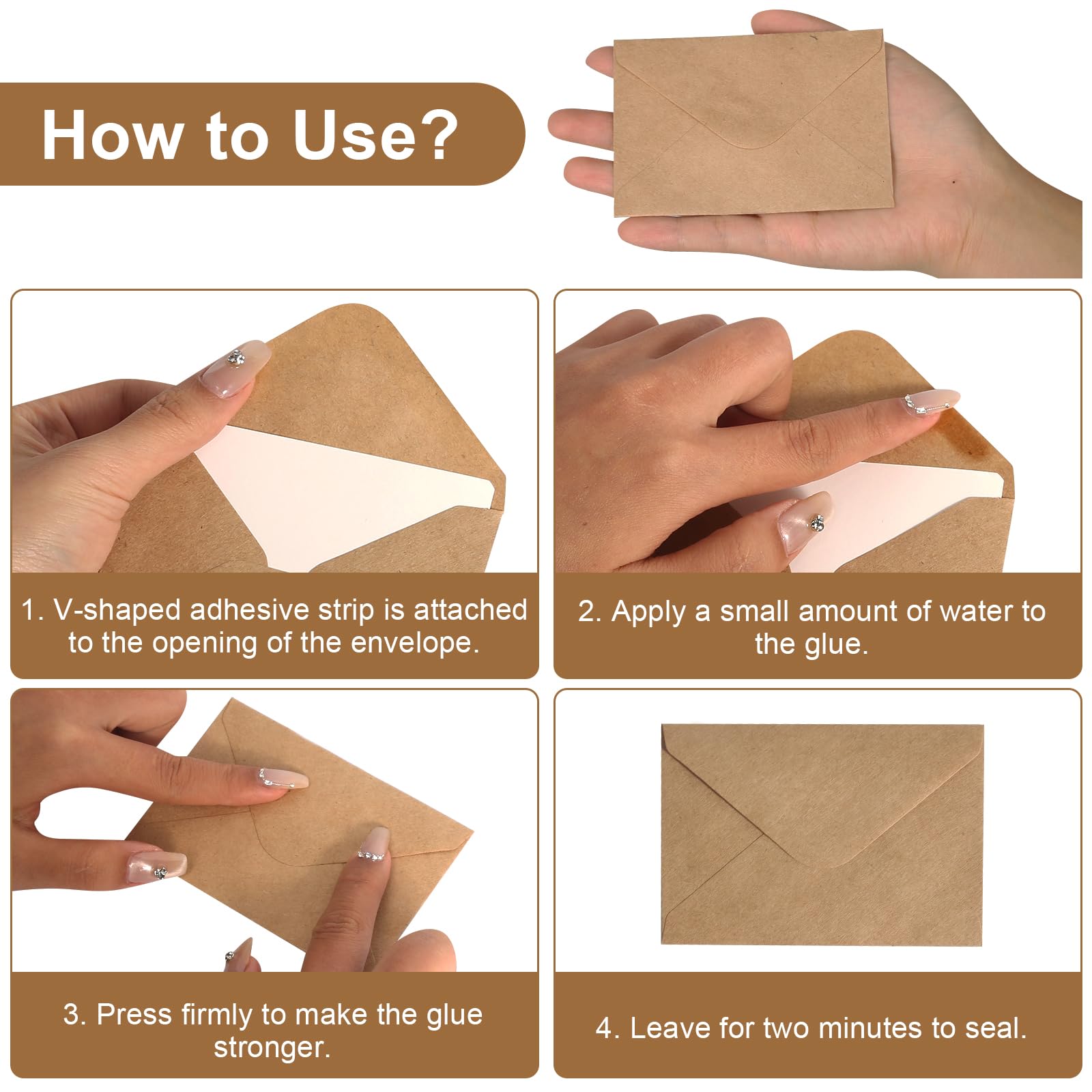 How to Use?

1. V-shaped adhesive strip is attached to the opening of the envelope.

2. Apply a small amount of water to the glue.

3. Press firmly to make the glue stronger.

4. Leave for two minutes to seal.