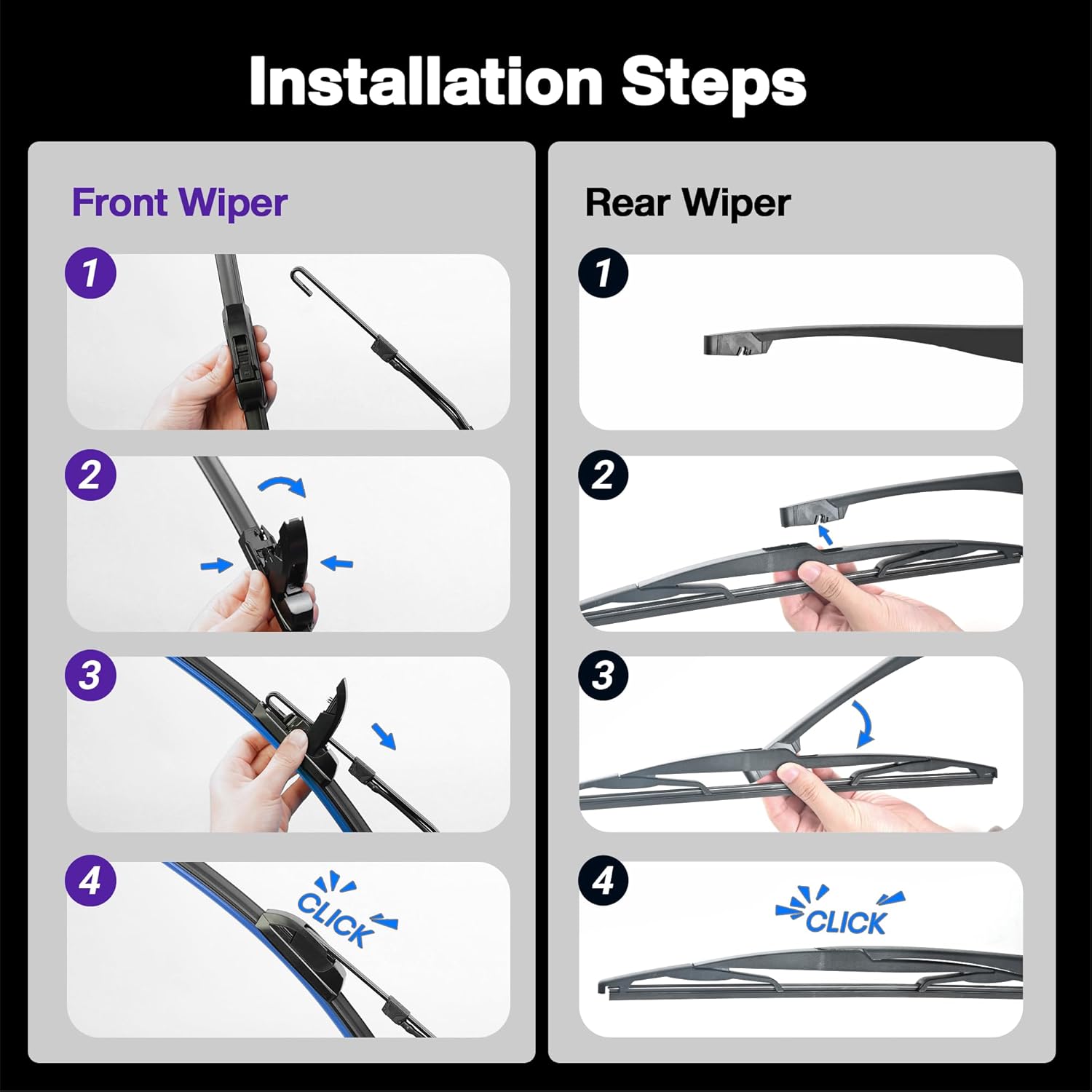 Installation Steps

Front Wiper

1

2

3

4

CLICK

Rear Wiper

1

2

3

4

CLICK