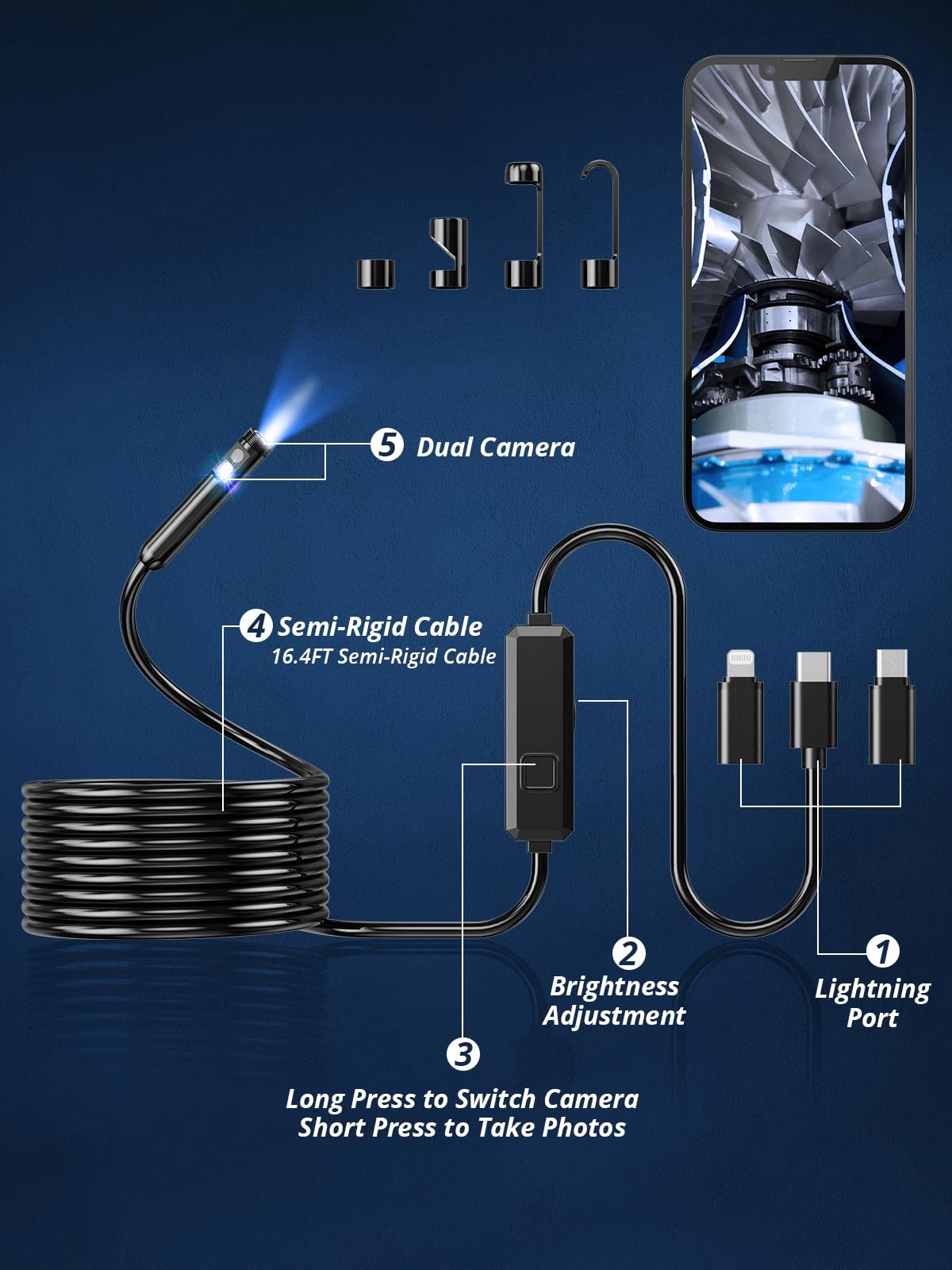 5 Dual Camera

4 Semi-Rigid Cable
16.4FT Semi-Rigid Cable

2
Brightness Adjustment

1
Lightning Port

3
Long Press to Switch Camera
Short Press to Take Photos