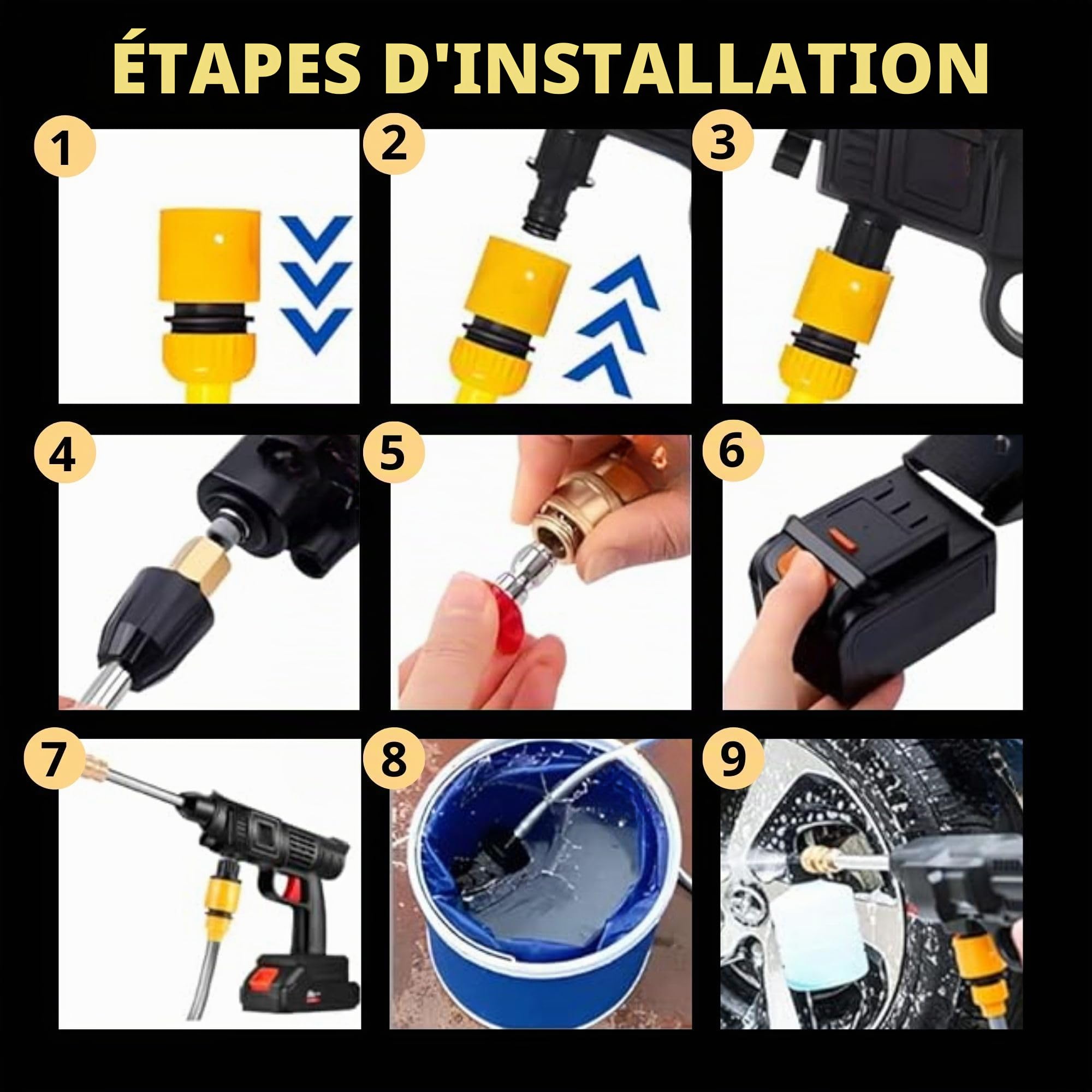 ÉTAPES D'INSTALLATION

1

2

3

4

5

6

7

8

9