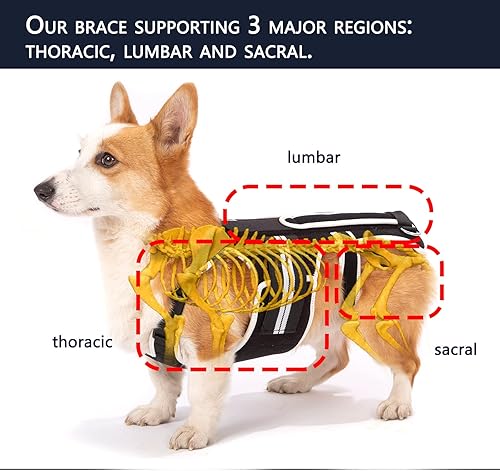 OUR BRACE SUPPORTING 3 MAJOR REGIONS: THORACIC, LUMBAR AND SACRAL.

lumbar

thoracic

sacral