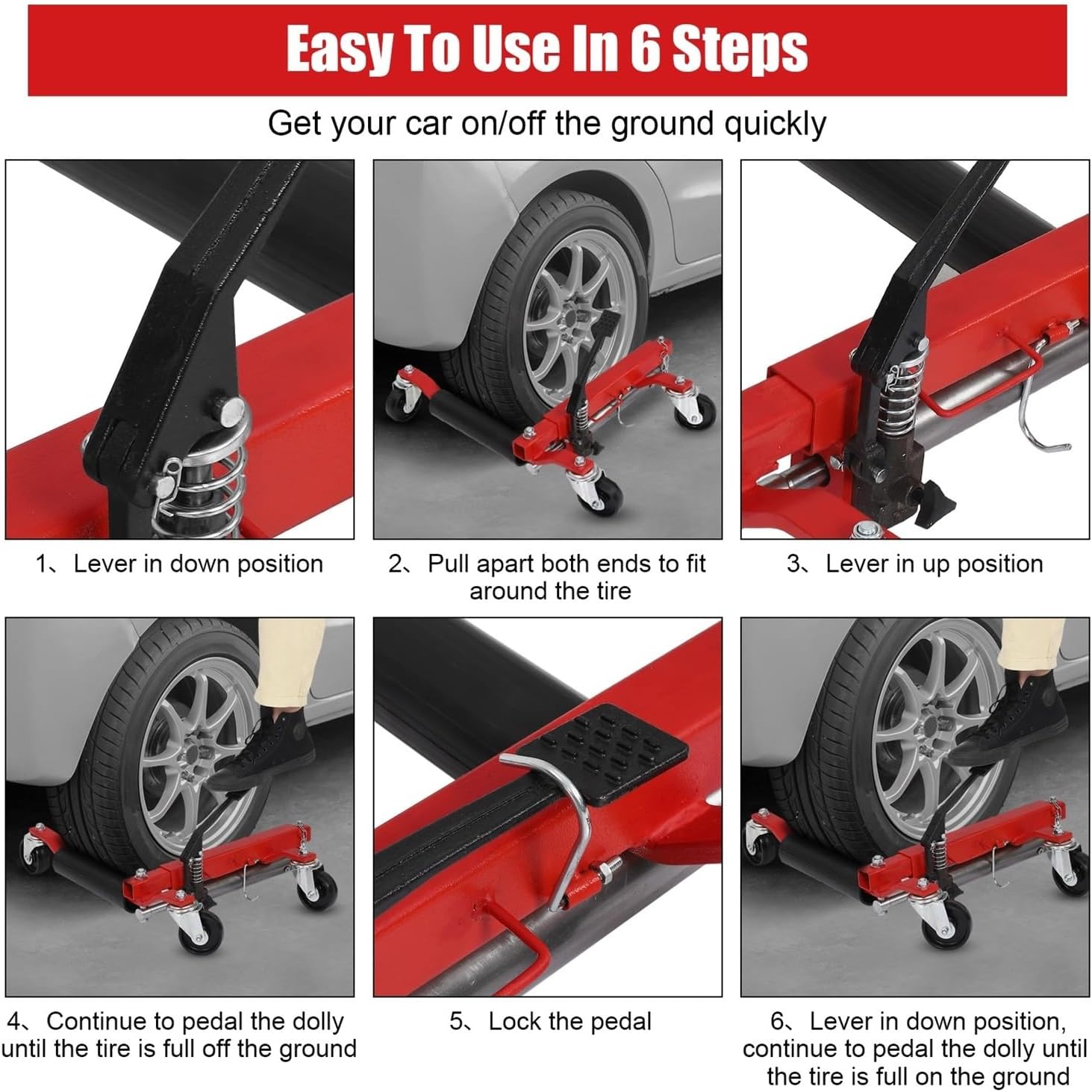 Easy To Use In 6 Steps

Get your car on/off the ground quickly

1、Lever in down position

2、Pull apart both ends to fit around the tire

3、Lever in up position

4、Continue to pedal the dolly until the tire is full off the ground

5、Lock the pedal

6、Lever in down position, continue to pedal the dolly until the tire is full on the ground