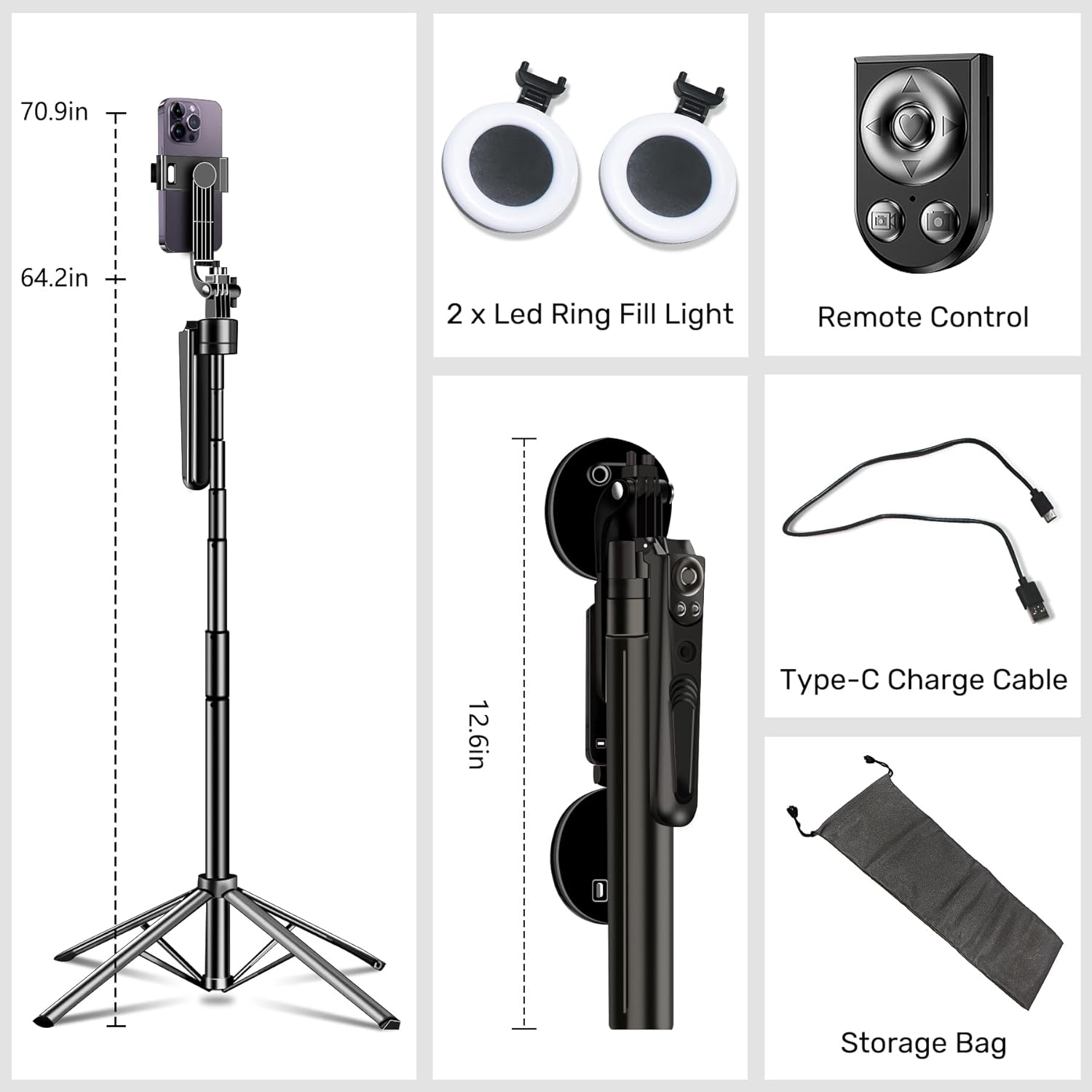 70.9in

64.2in

2 x Led Ring Fill Light

Remote Control

12.6in

Type-C Charge Cable

Storage Bag