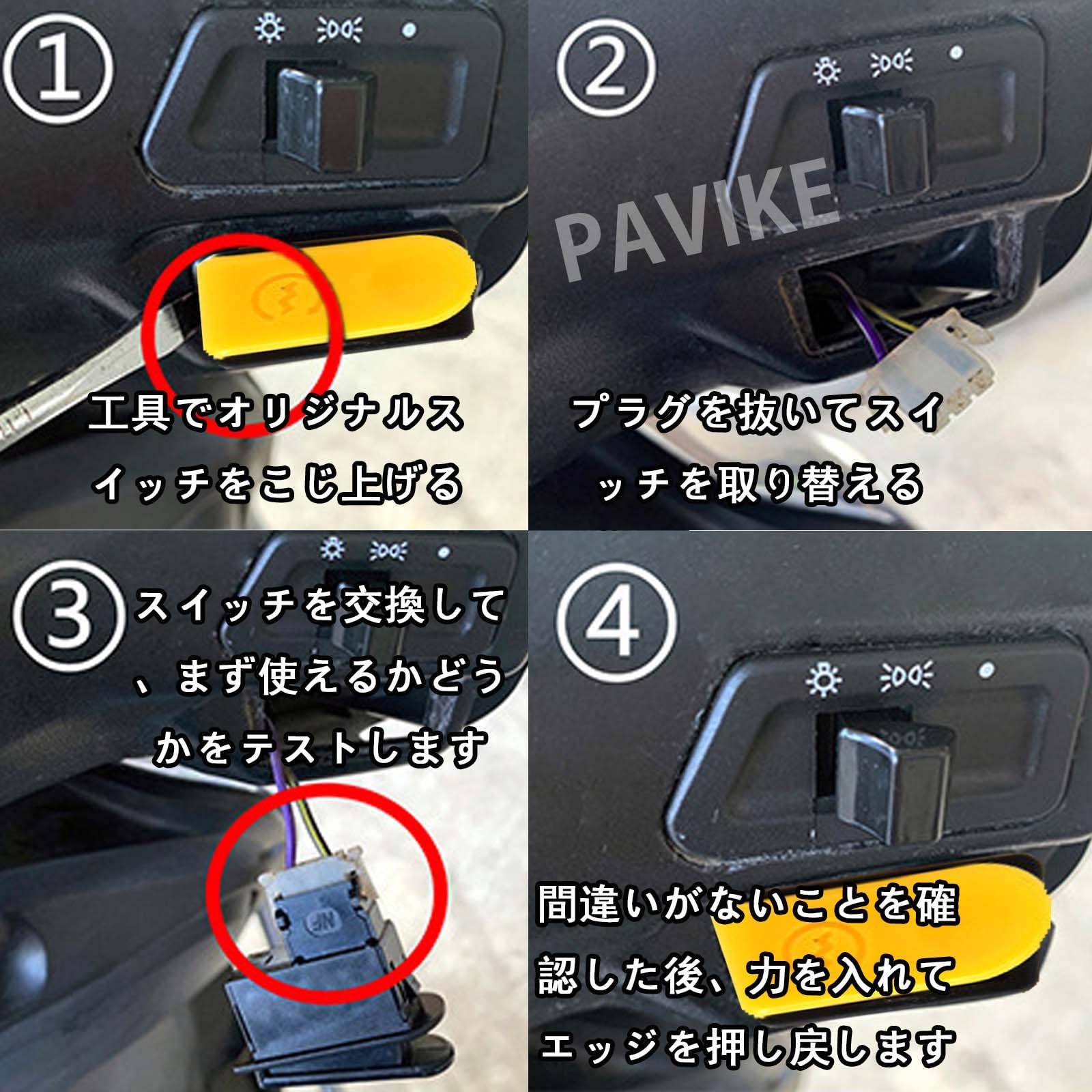 ①

工具でオリジナルスイッチをこじ上げる

②

PAVIKE

プラグを抜いてスイッチを取り替える

③

スイッチを交換して、まず使えるかどうかをテストします

④

間違いがないことを確認した後、力を入れてエッジを押し戻します