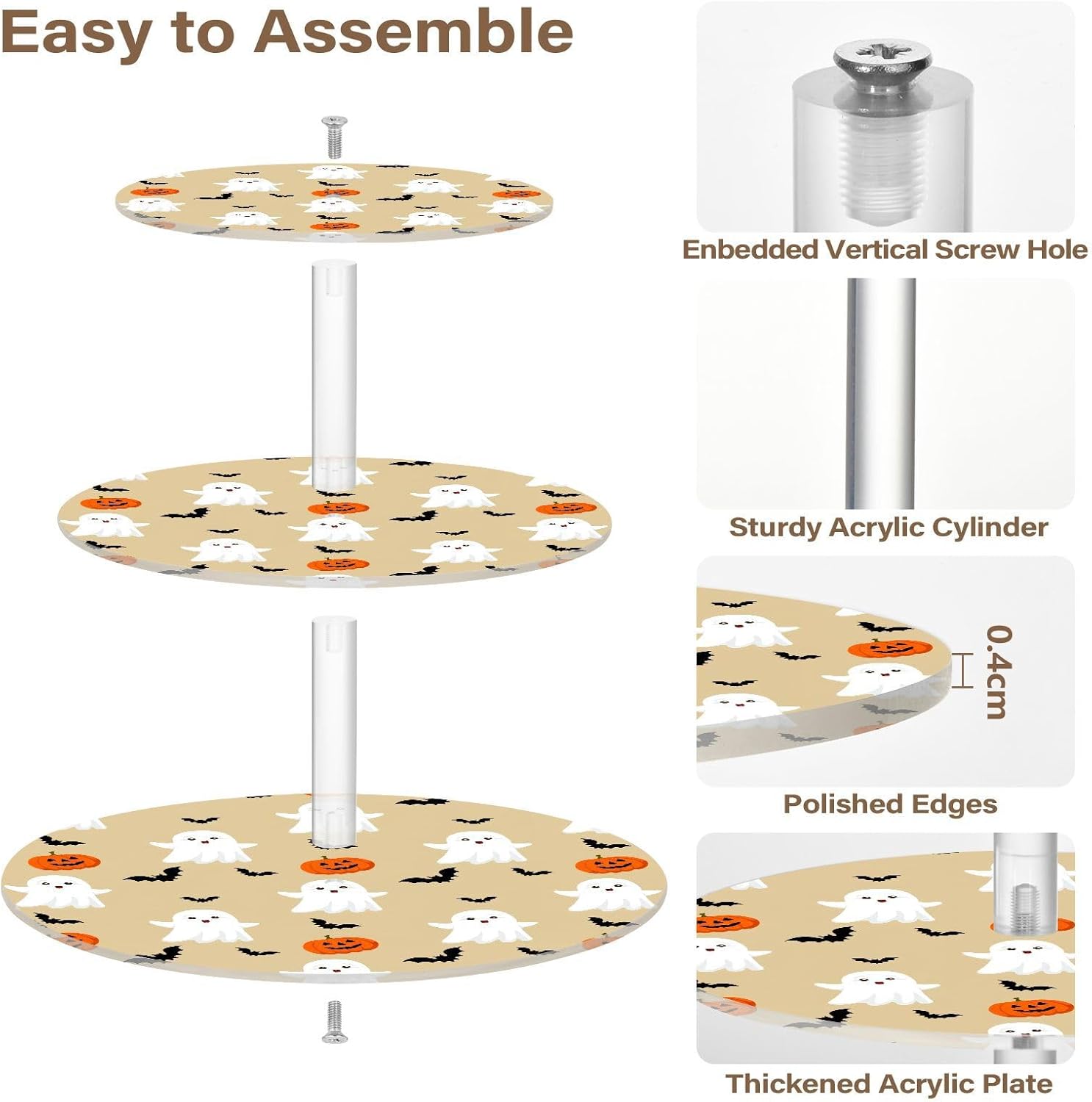 Easy to Assemble

Enbedded Vertical Screw Hole

Sturdy Acrylic Cylinder

0.4cm

Polished Edges

Thickened Acrylic Plate