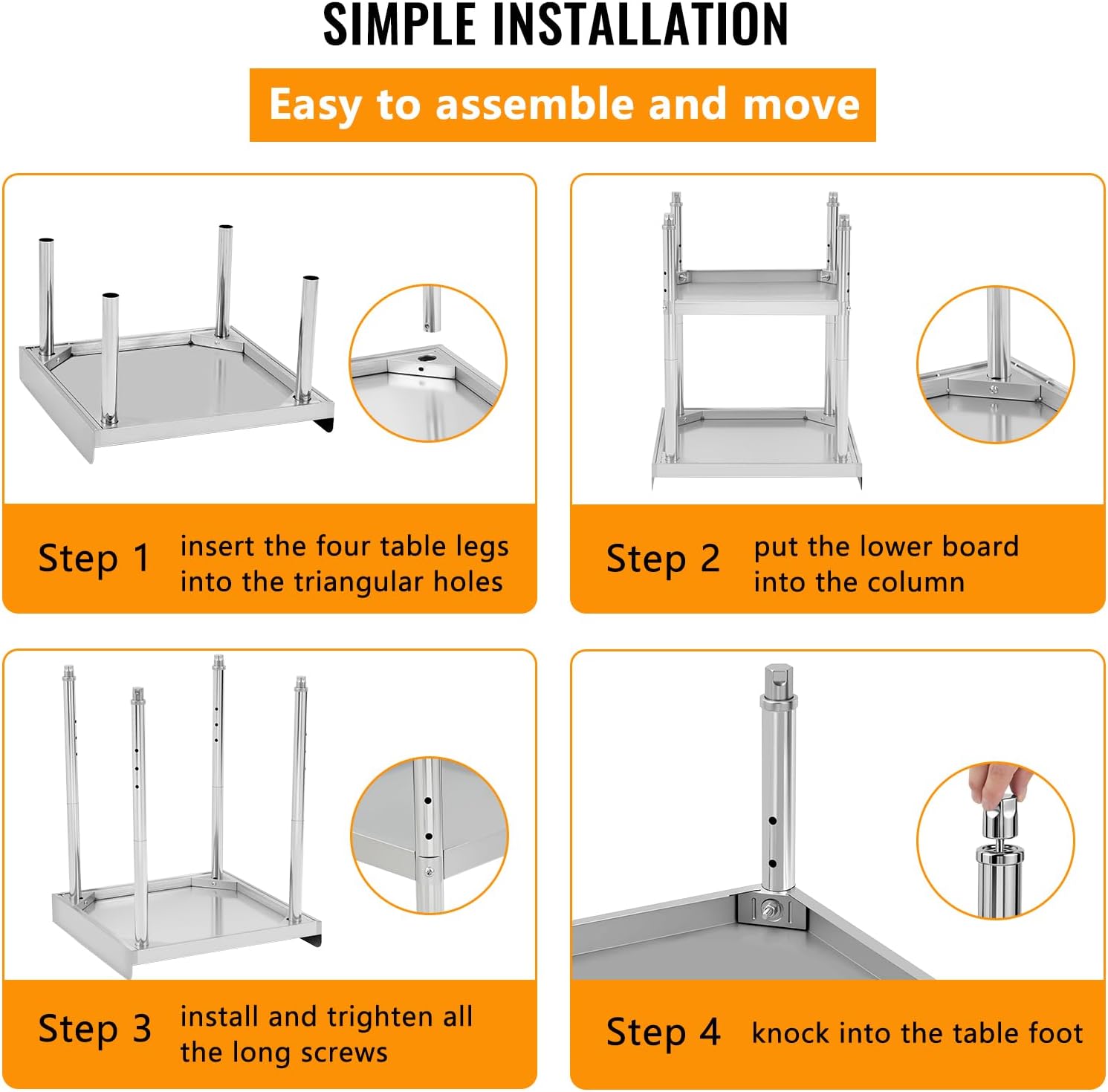 SIMPLE INSTALLATION

Easy to assemble and move

Step 1 insert the four table legs into the triangular holes

Step 2 put the lower board into the column

Step 3 install and trighten all the long screws

Step 4 knock into the table foot