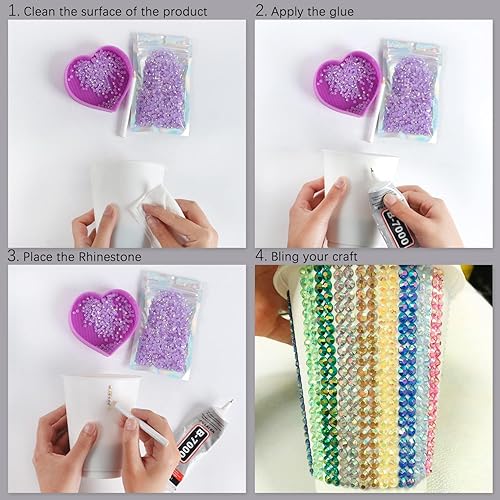 1. Clean the surface of the product

2. Apply the glue

B-7000

3. Place the Rhinestone

B-7000

4. Bling your craft