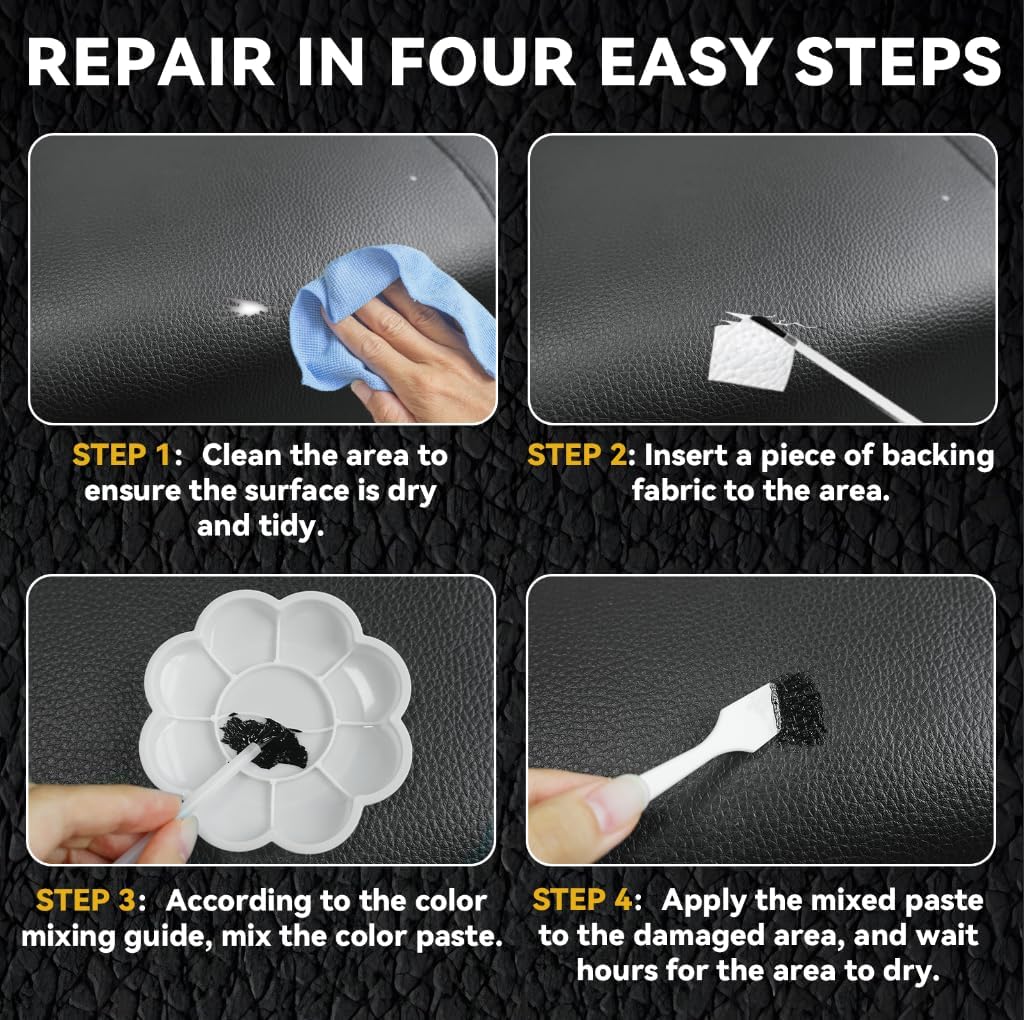 REPAIR IN FOUR EASY STEPS

STEP 1: Clean the area to ensure the surface is dry and tidy.

STEP 2: Insert a piece of backing fabric to the area.

STEP 3: According to the color mixing guide, mix the color paste.

STEP 4: Apply the mixed paste to the damaged area, and wait hours for the area to dry.