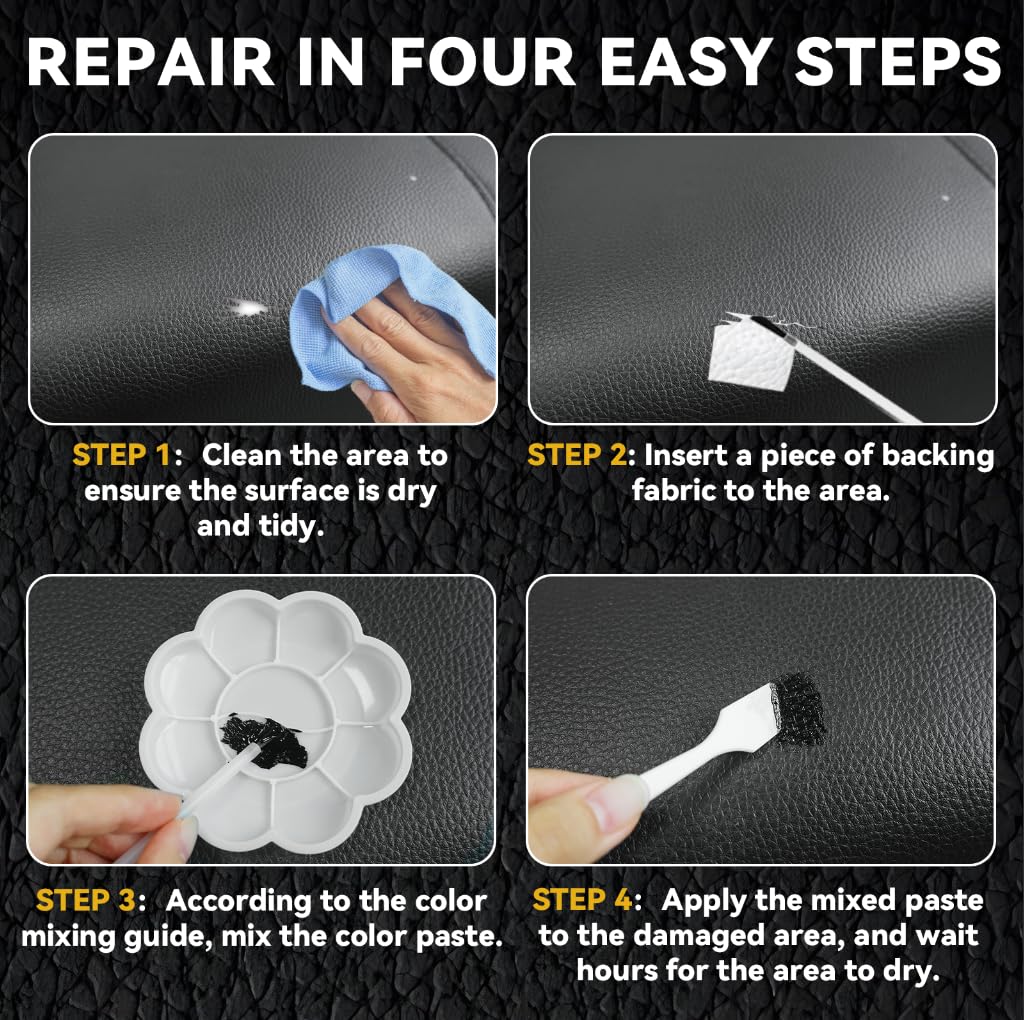 REPAIR IN FOUR EASY STEPS

STEP 1: Clean the area to ensure the surface is dry and tidy.

STEP 2: Insert a piece of backing fabric to the area.

STEP 3: According to the color mixing guide, mix the color paste.

STEP 4: Apply the mixed paste to the damaged area, and wait hours for the area to dry.