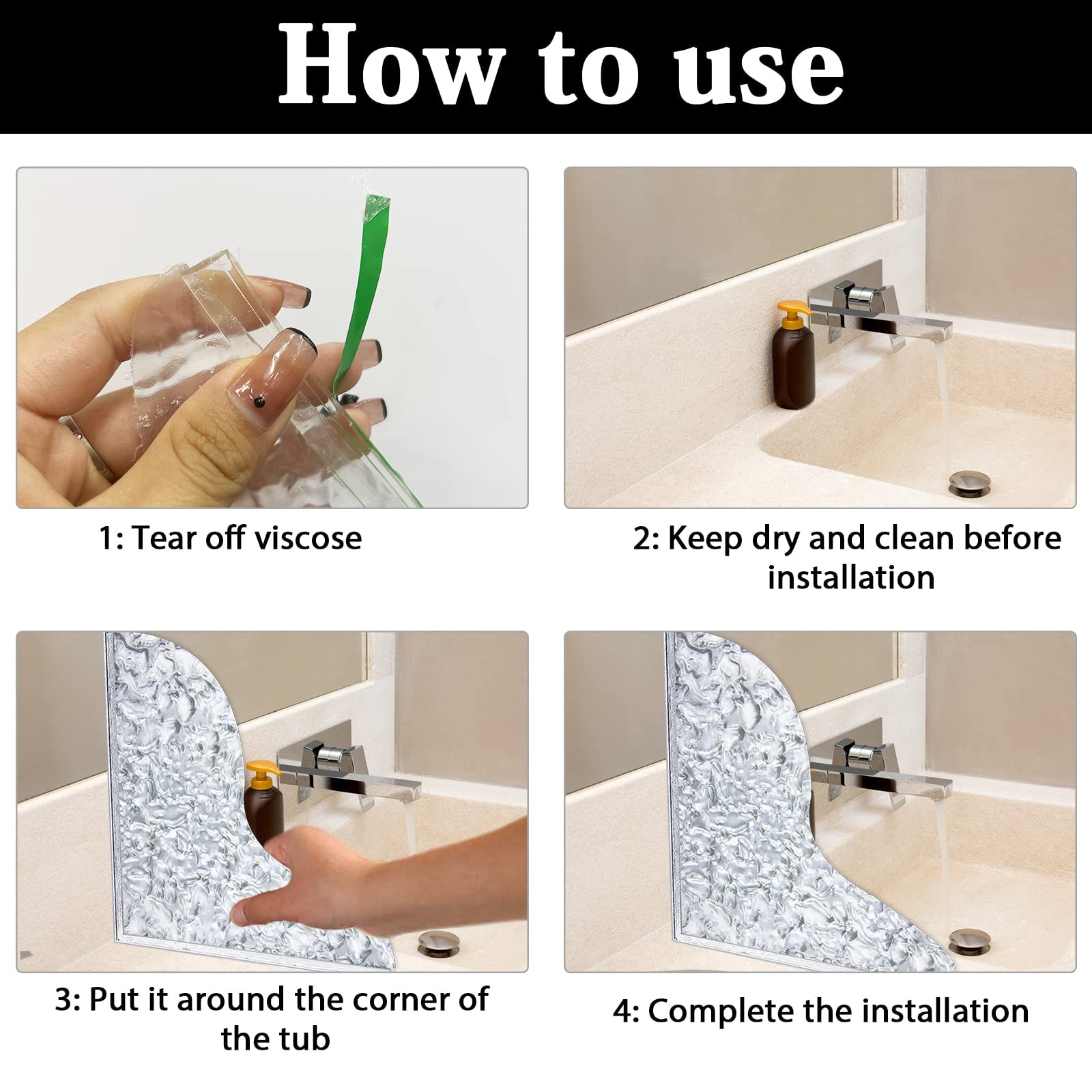 How to use

1: Tear off viscose

2: Keep dry and clean before installation

3: Put it around the corner of the tub

4: Complete the installation