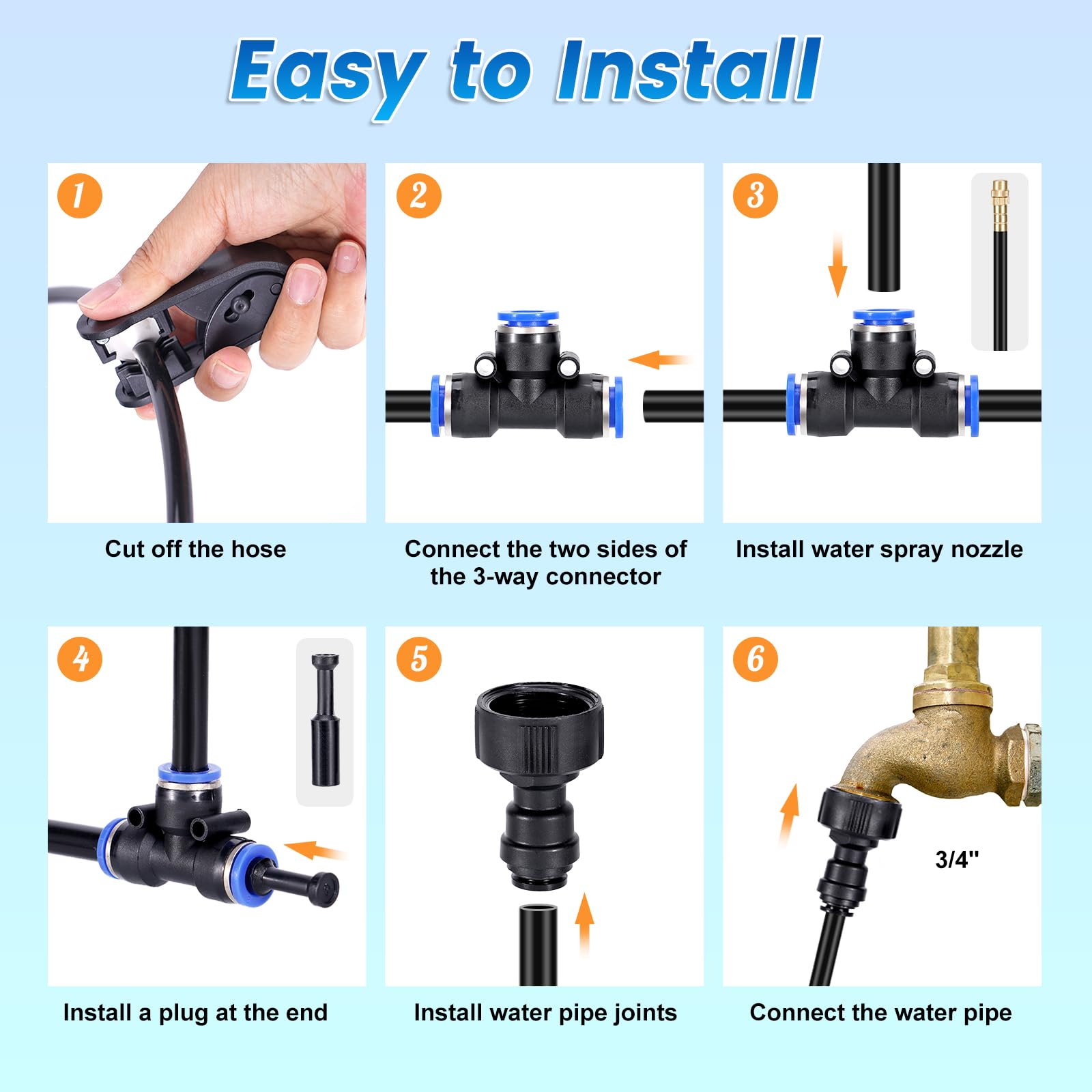 Easy to Install

1

Cut off the hose

2

Connect the two sides of the 3-way connector

3

Install water spray nozzle

4

Install a plug at the end

5

Install water pipe joints

6

3/4"

Connect the water pipe