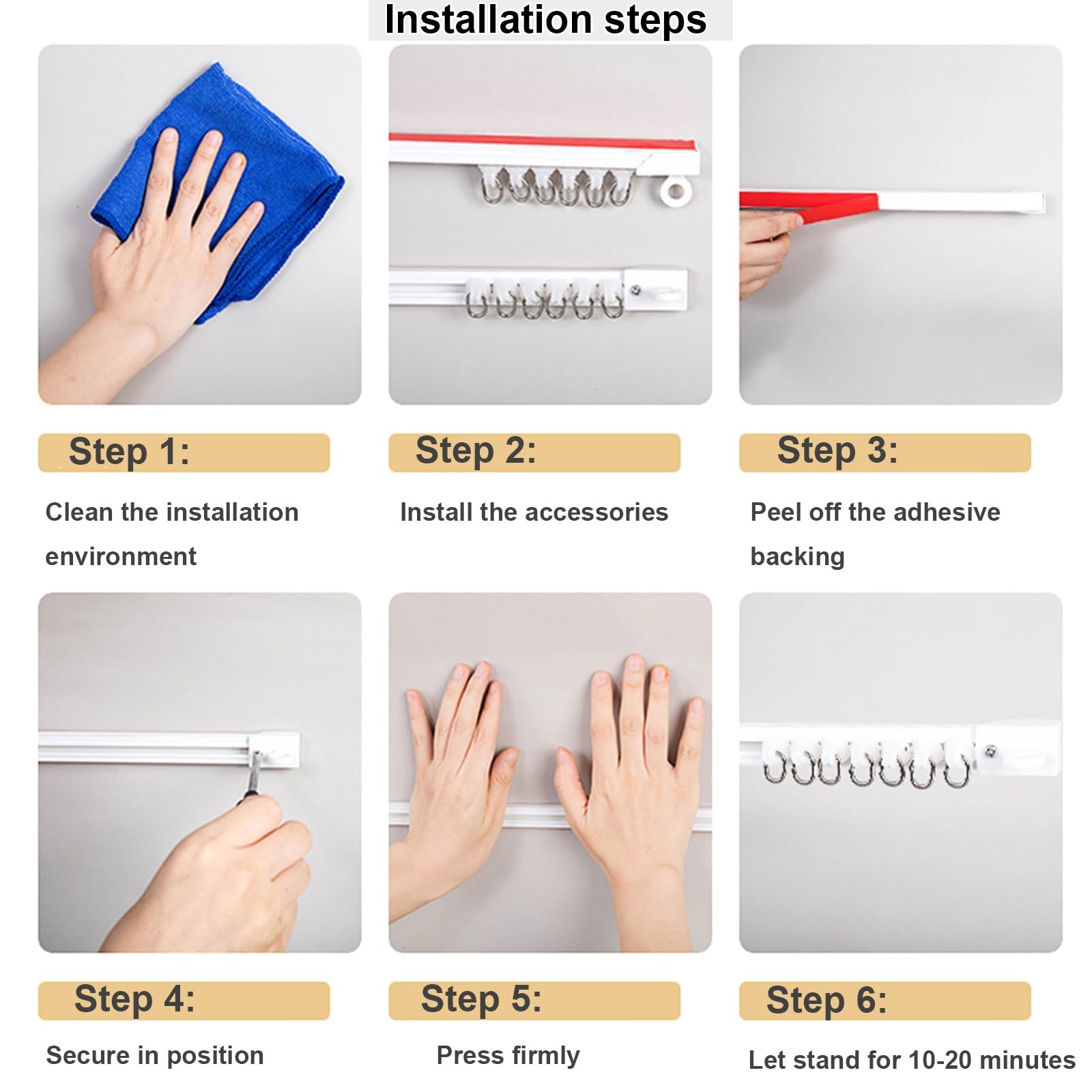 Installation steps

Step 1:

Clean the installation environment

Step 2:

Install the accessories

Step 3:

Peel off the adhesive backing

Step 4:

Secure in position

Step 5:

Press firmly

Step 6:

Let stand for 10-20 minutes