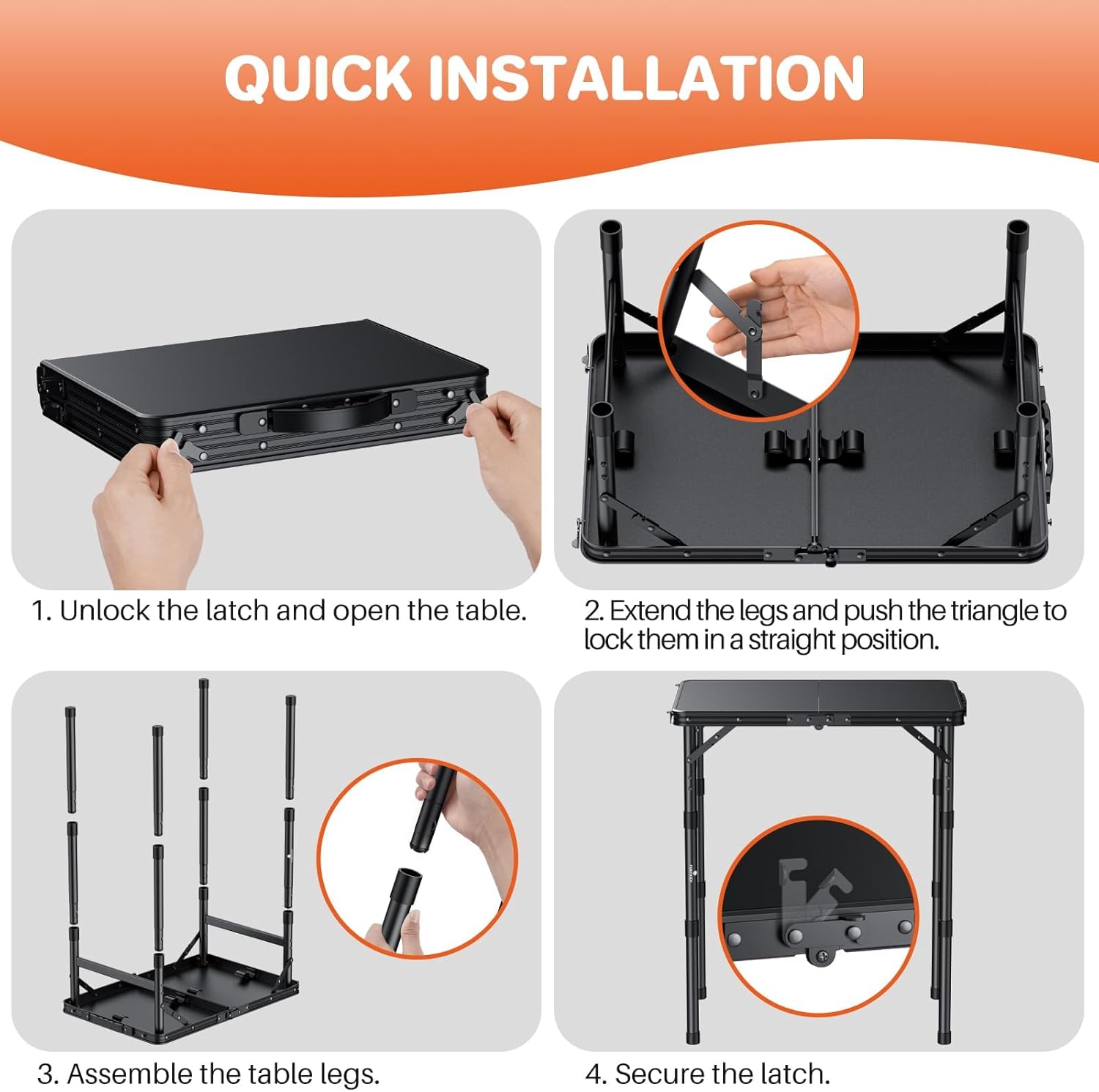 QUICK INSTALLATION

1. Unlock the latch and open the table.

2. Extend the legs and push the triangle to lock them in a straight position.

3. Assemble the table legs.

4. Secure the latch.