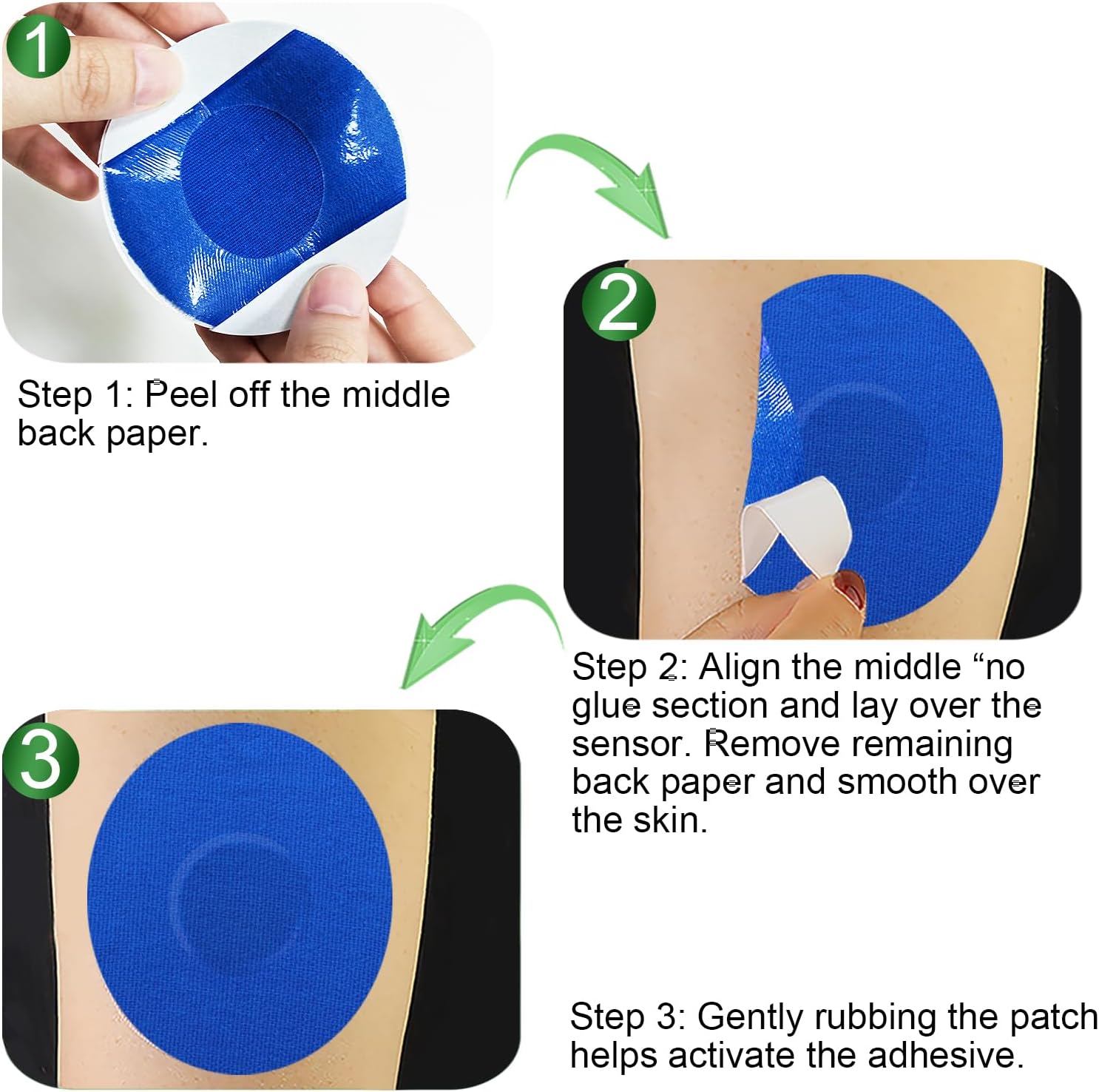 1

Step 1: Peel off the middle back paper.

2

Step 2: Align the middle “no glue section and lay over the sensor. Remove remaining back paper and smooth over the skin.

3

Step 3: Gently rubbing the patch helps activate the adhesive.