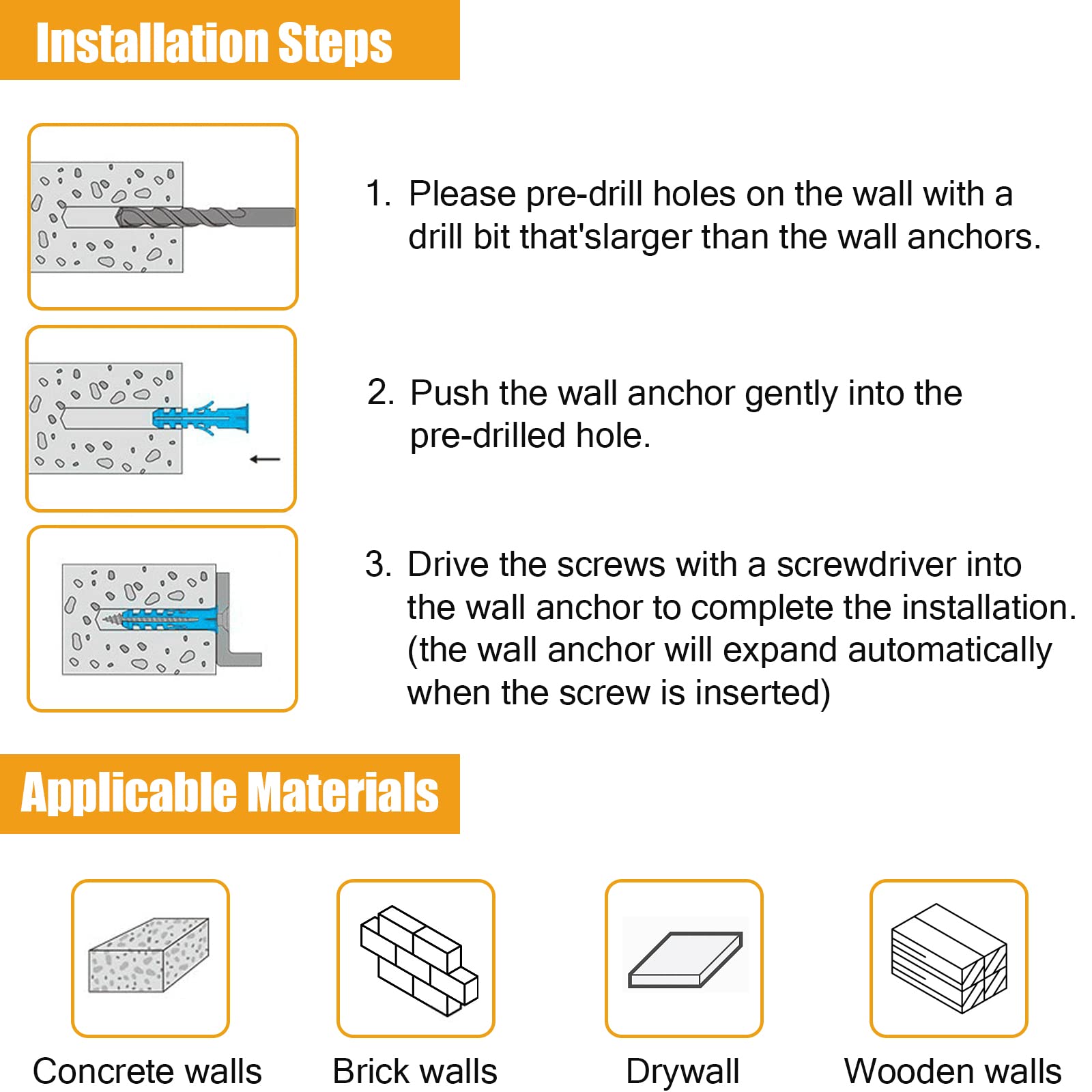 Installation Steps

1. Please pre-drill holes on the wall with a drill bit that'slarger than the wall anchors.

2. Push the wall anchor gently into the pre-drilled hole.

3. Drive the screws with a screwdriver into the wall anchor to complete the installation. (the wall anchor will expand automatically when the screw is inserted)

Applicable Materials

Concrete walls

Brick walls

Drywall

Wooden walls