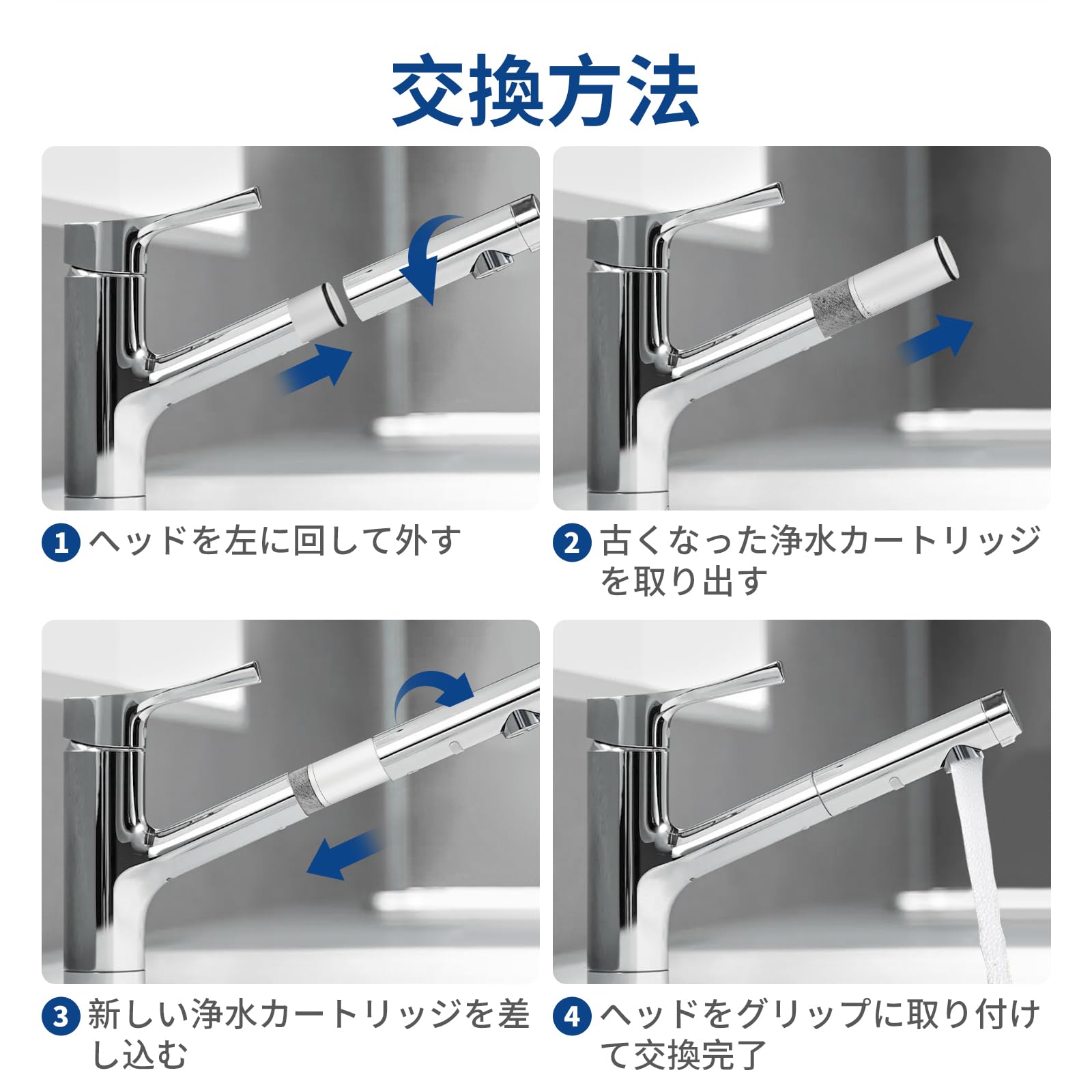 交換方法

1 ヘッドを左に回して外す

2 古くなった浄水カートリッジを取り出す

3 新しい浄水カートリッジを差し込む

4 ヘッドをグリップに取り付けて交換完了