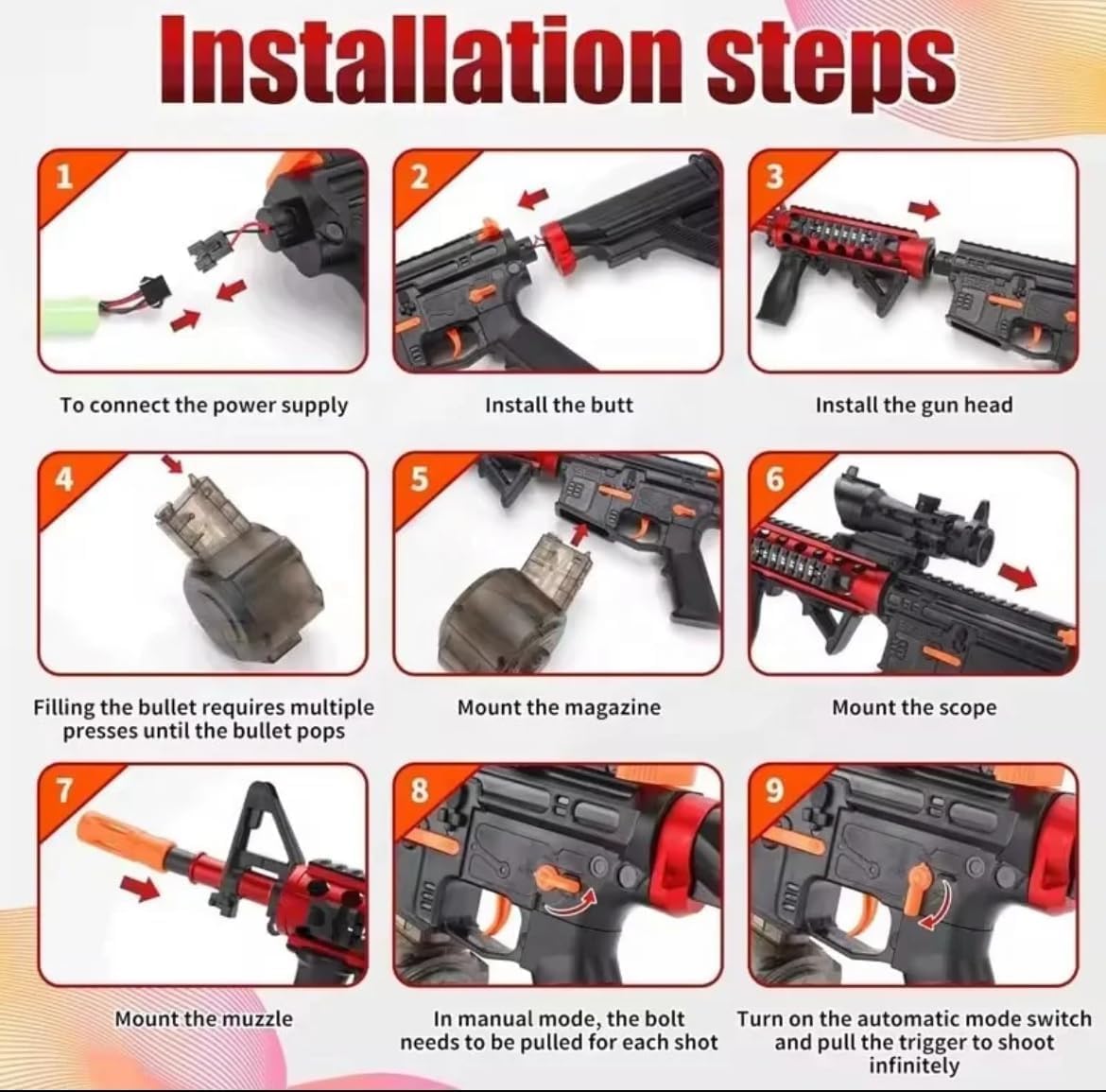 Installation steps

1

To connect the power supply

2

Install the butt

3

Install the gun head

4

Filling the bullet requires multiple presses until the bullet pops

5

Mount the magazine

6

Mount the scope

7

Mount the muzzle

8

In manual mode, the bolt needs to be pulled for each shot

9

Turn on the automatic mode switch and pull the trigger to shoot infinitely