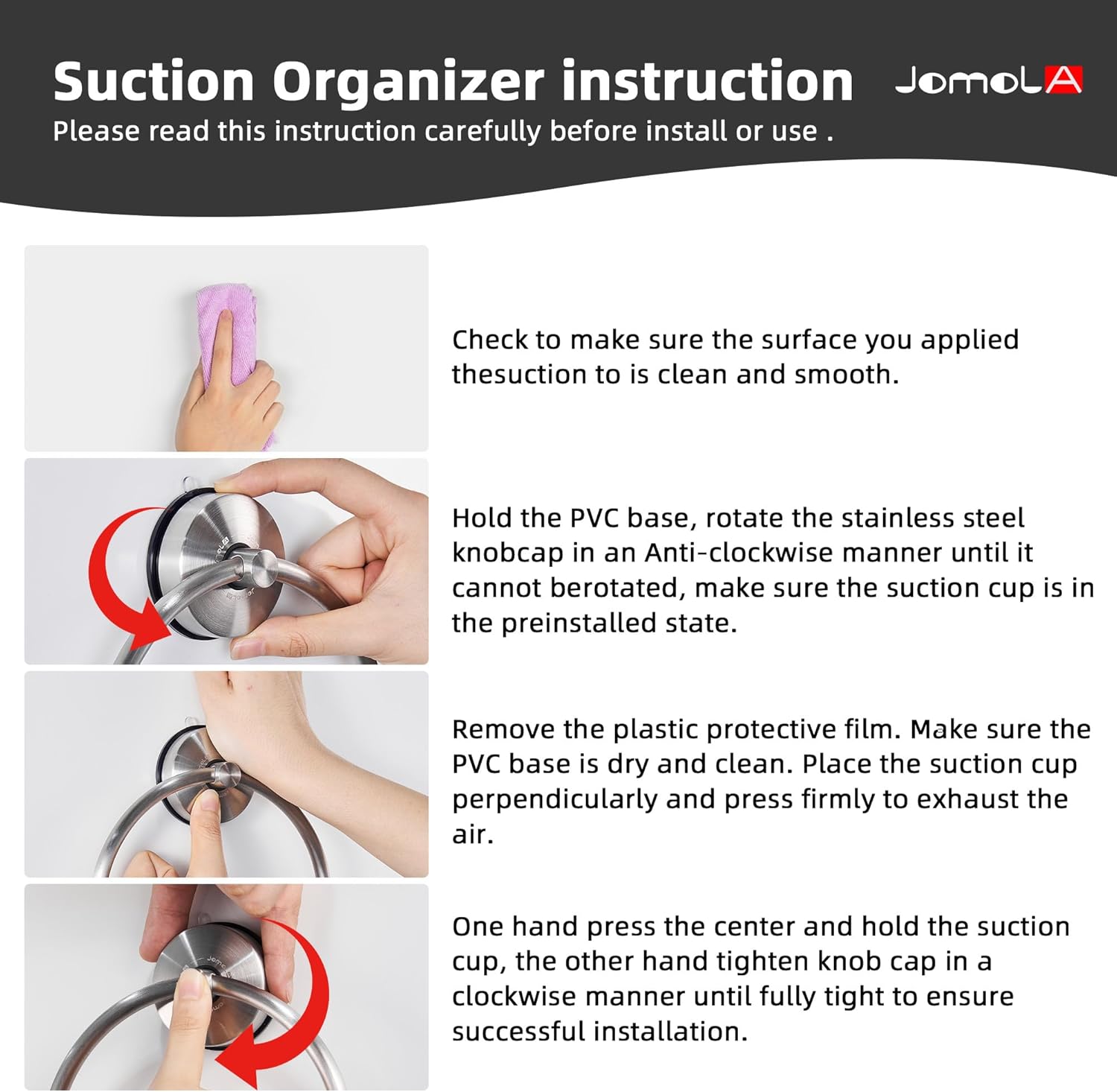 Suction Organizer instruction

JOMOLA

Please read this instruction carefully before install or use .

Check to make sure the surface you applied thesuction to is clean and smooth.

Hold the PVC base, rotate the stainless steel knobcap in an Anti-clockwise manner until it cannot berotated, make sure the suction cup is in the preinstalled state.

Remove the plastic protective film. Make sure the PVC base is dry and clean. Place the suction cup perpendicularly and press firmly to exhaust the air.

One hand press the center and hold the suction cup, the other hand tighten knob cap in a clockwise manner until fully tight to ensure successful installation.