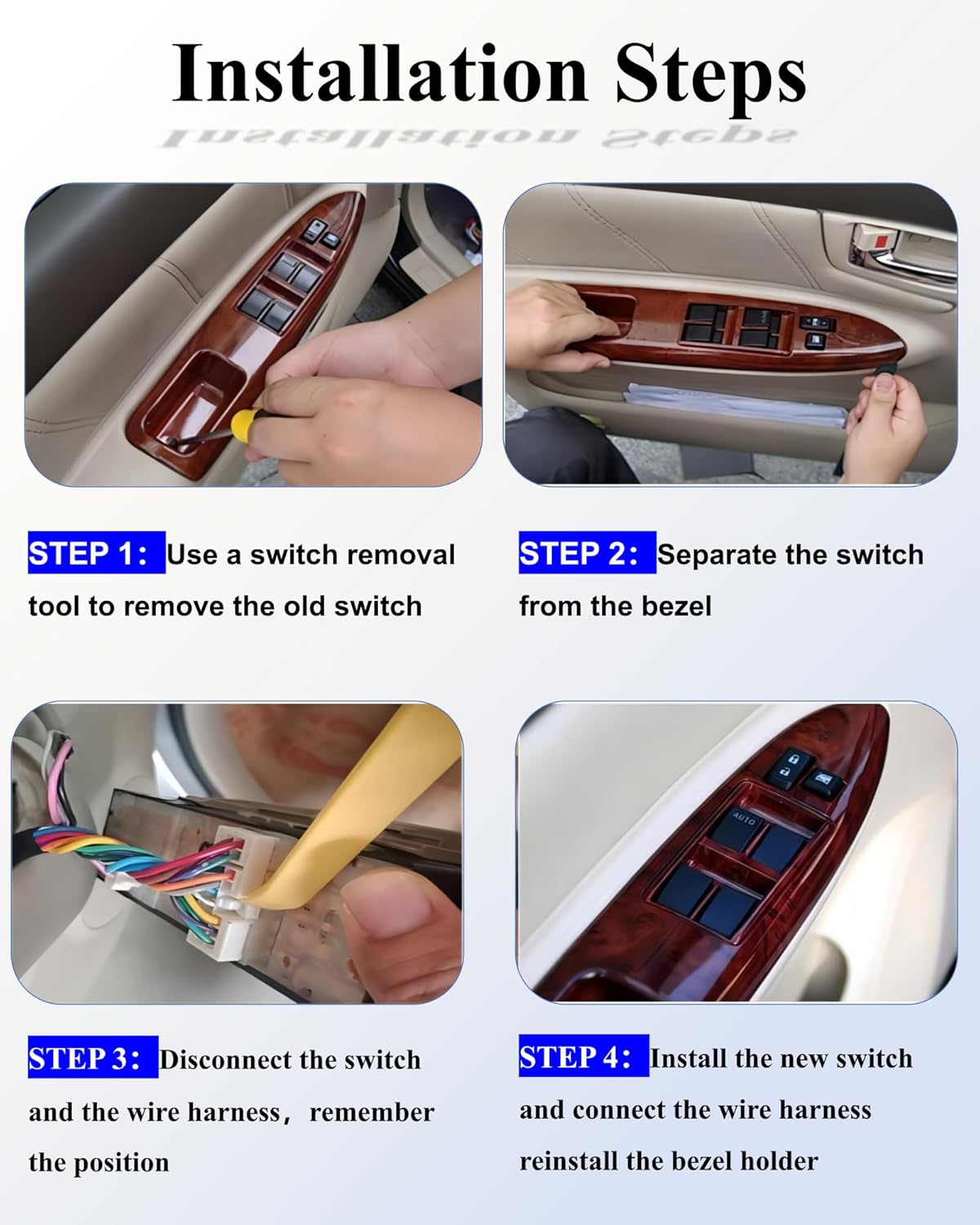 Installation Steps

STEP 1: Use a switch removal tool to remove the old switch

STEP 2: Separate the switch from the bezel

AUTO

STEP 3: Disconnect the switch and the wire harness, remember the position

STEP 4: Install the new switch and connect the wire harness reinstall the bezel holder