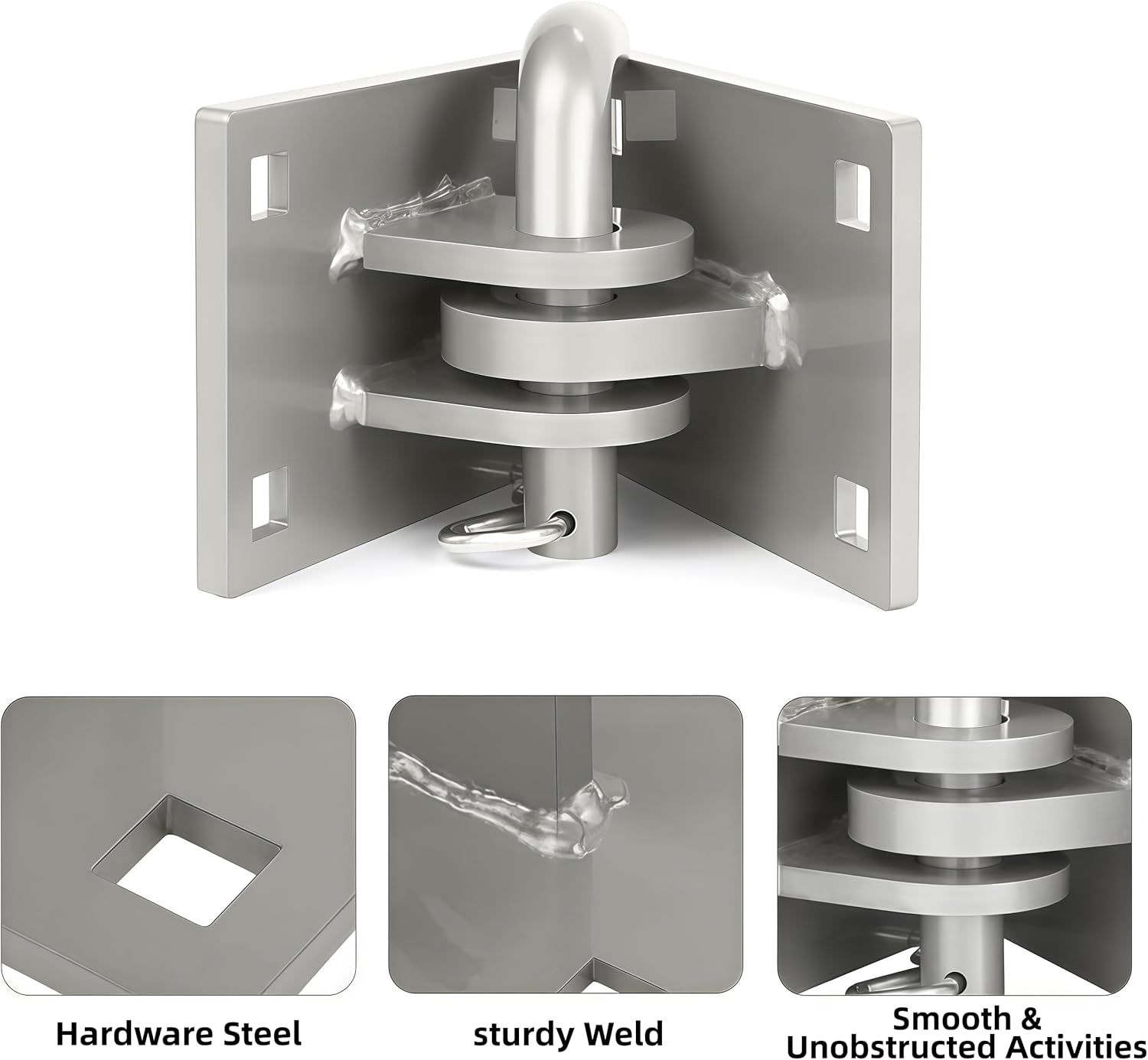 Hardware Steel

sturdy Weld

Smooth & Unobstructed Activities