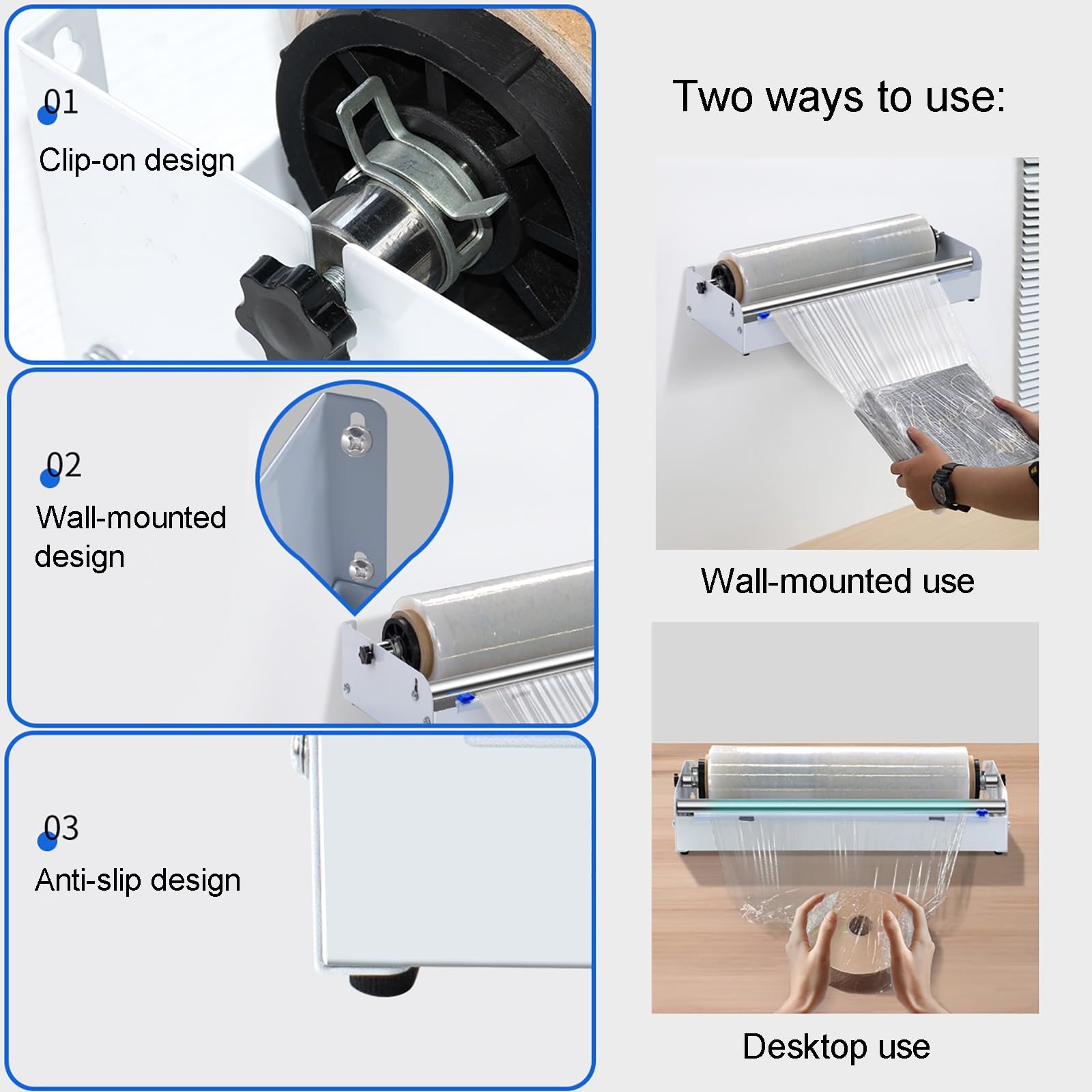 01
Clip-on design

02
Wall-mounted design

03
Anti-slip design

Two ways to use:

Wall-mounted use

Desktop use