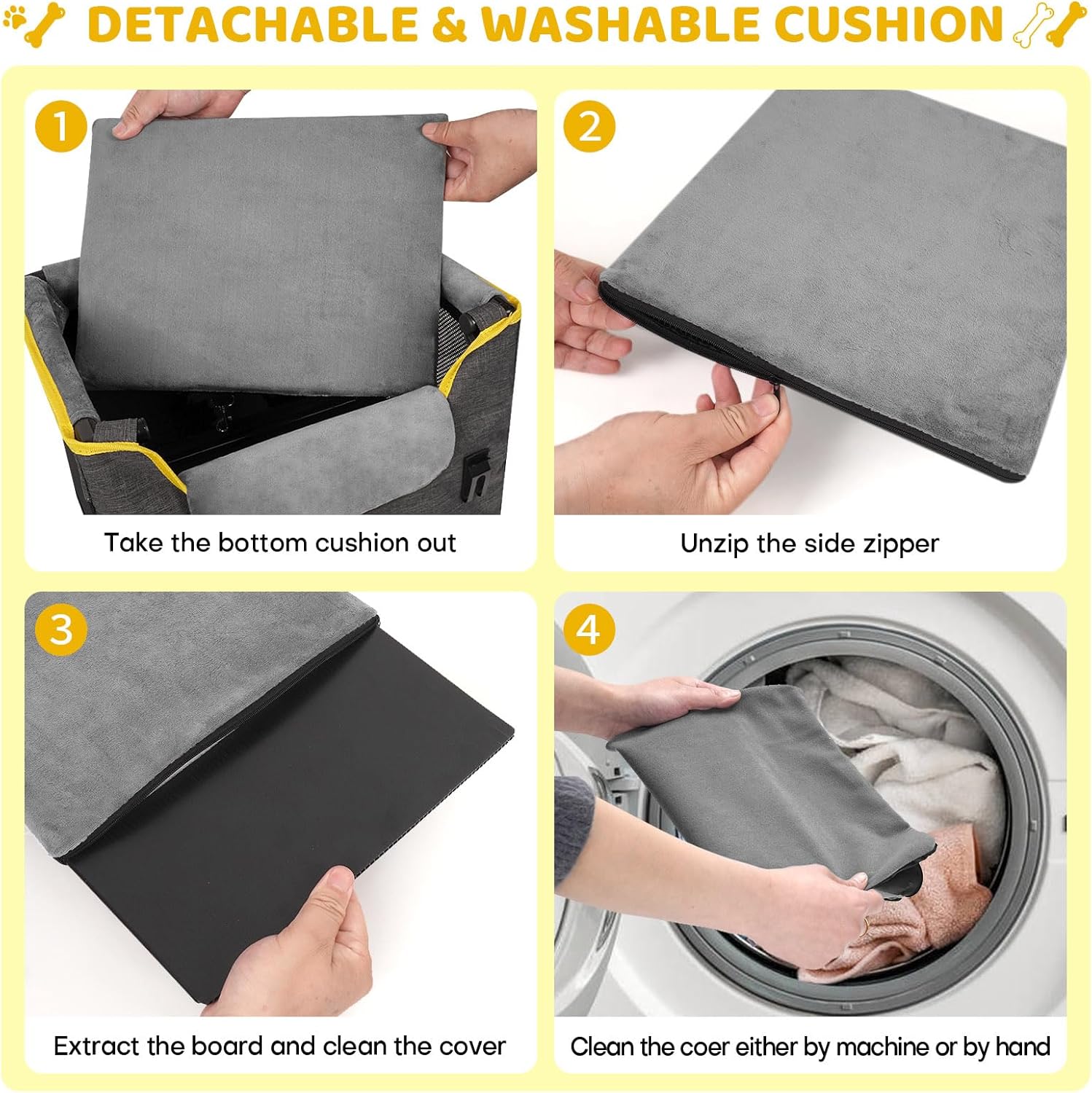 DETACHABLE & WASHABLE CUSHION

1
Take the bottom cushion out

2
Unzip the side zipper

3
Extract the board and clean the cover

4
Clean the coer either by machine or by hand