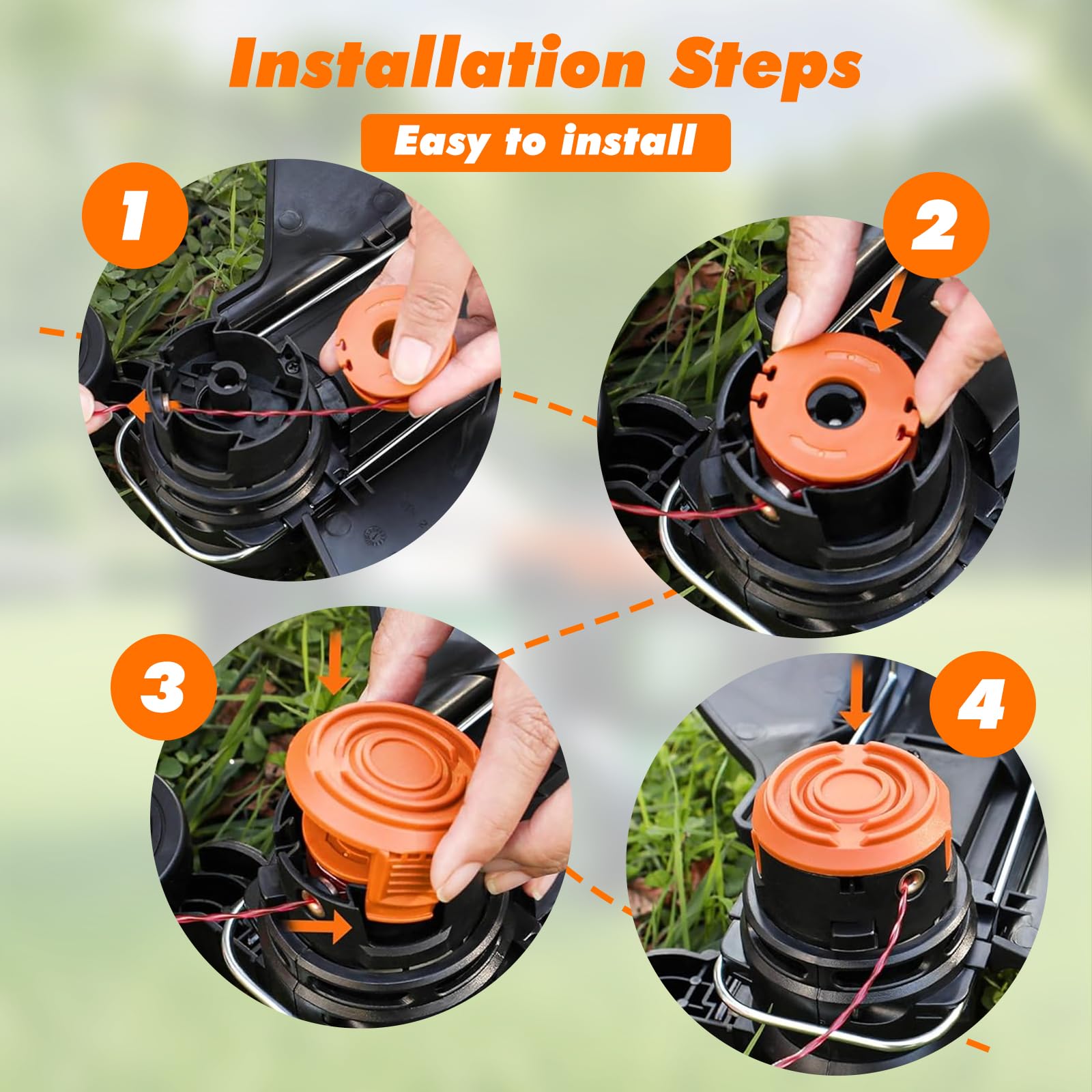 Installation Steps

Easy to install

1

2

3

4