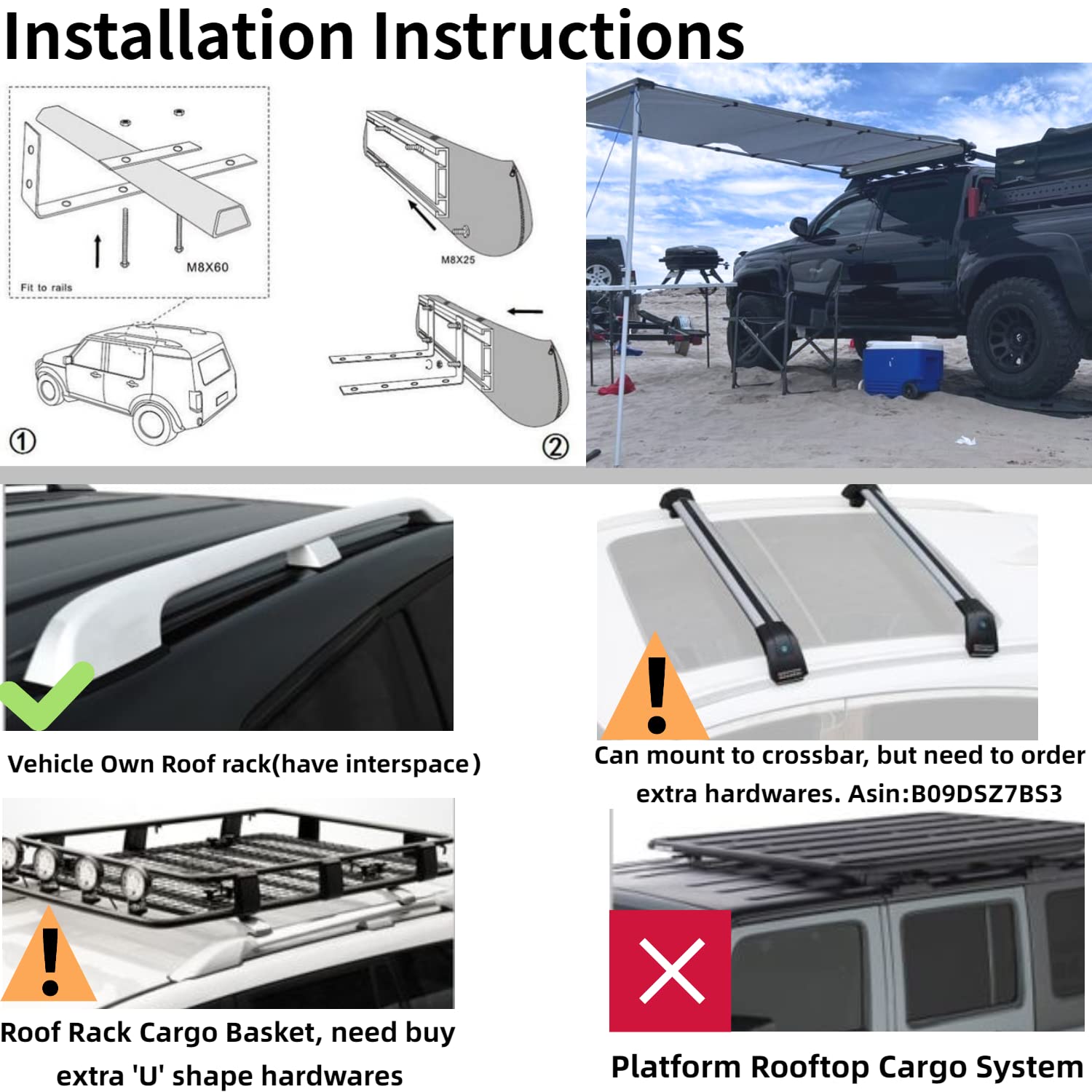 Installation Instructions

M8X60

Fit to rails

①

M8X25

②

Vehicle Own Roof rack(have interspace)

Can mount to crossbar, but need to order extra hardwares. Asin:B09DSZ7BS3

Roof Rack Cargo Basket, need buy extra 'U' shape hardwares

Platform Rooftop Cargo System