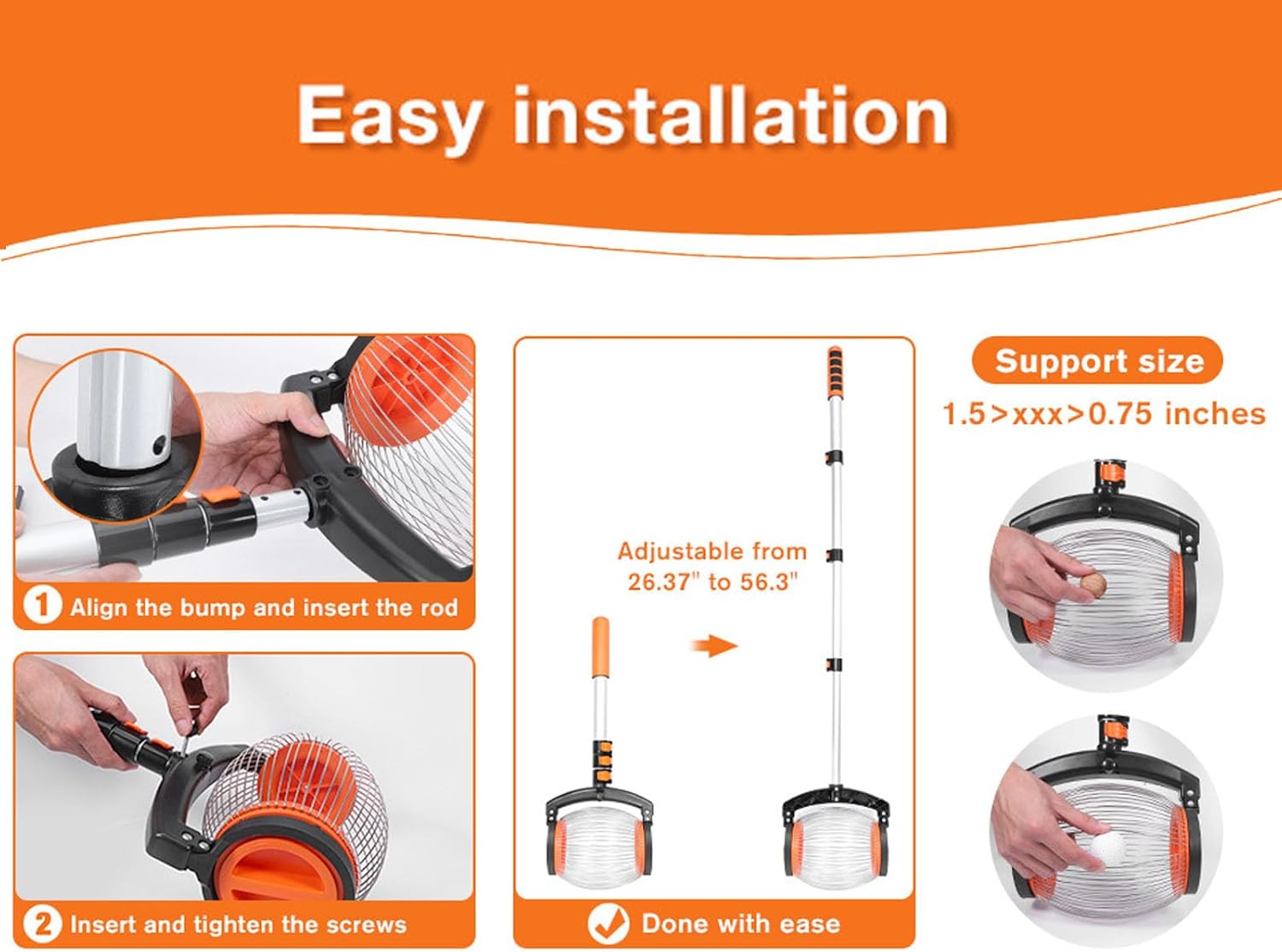 Easy installation

1 Align the bump and insert the rod

2 Insert and tighten the screws

Adjustable from 26.37" to 56.3"

Done with ease

Support size
1.5>xxx>0.75 inches