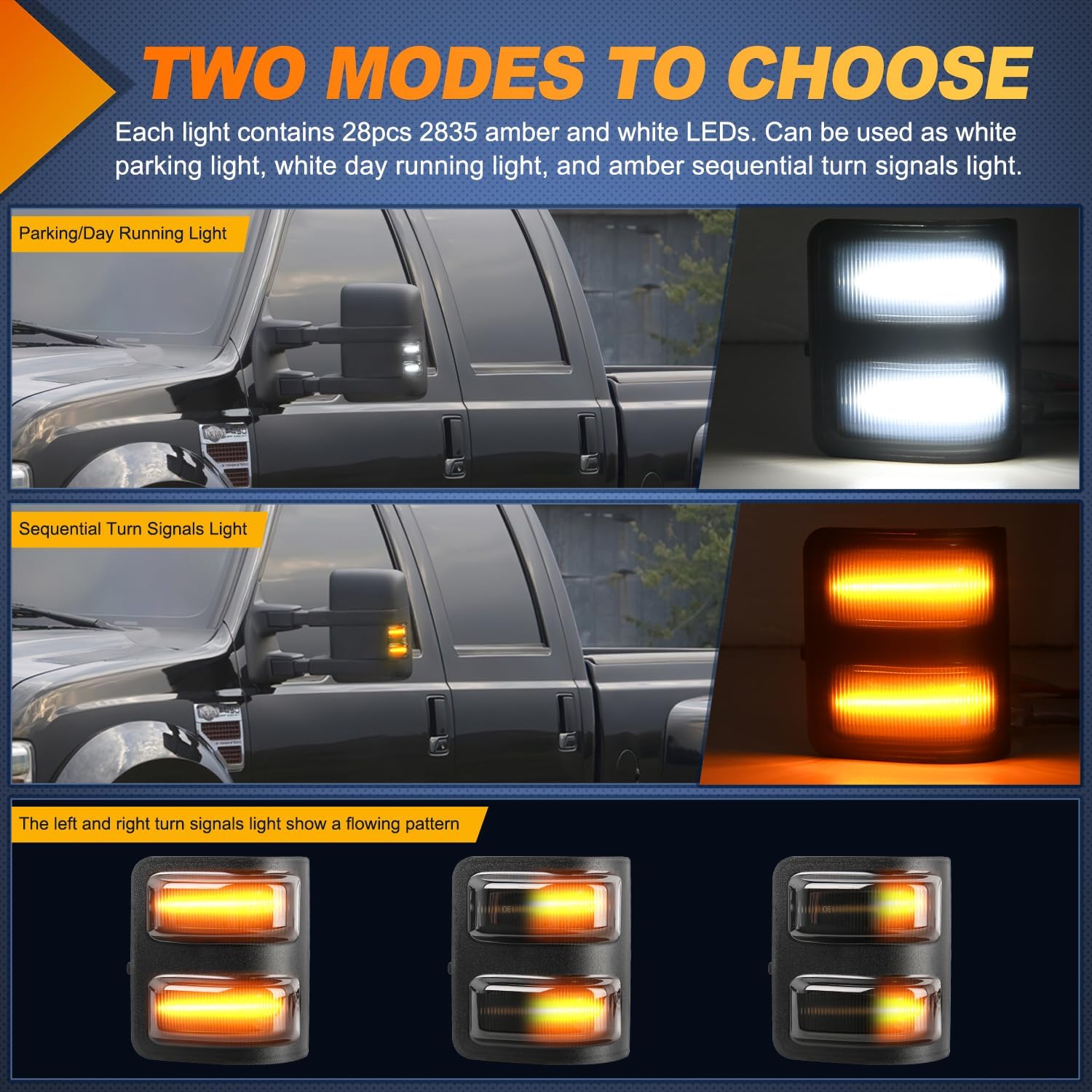 TWO MODES TO CHOOSE

Each light contains 28pcs 2835 amber and white LEDs. Can be used as white parking light, white day running light, and amber sequential turn signals light.

Parking/Day Running Light

Sequential Turn Signals Light

The left and right turn signals light show a flowing pattern