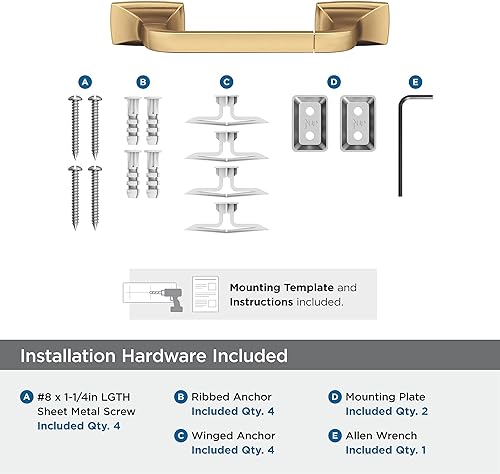 A B C D E

Mounting Template and Instructions included.

Installation Hardware Included

A #8 x 1-1/4in LGTH Sheet Metal Screw Included Qty. 4

B Ribbed Anchor Included Qty. 4

C Winged Anchor Included Qty. 4

D Mounting Plate Included Qty. 2

E Allen Wrench Included Qty. 1