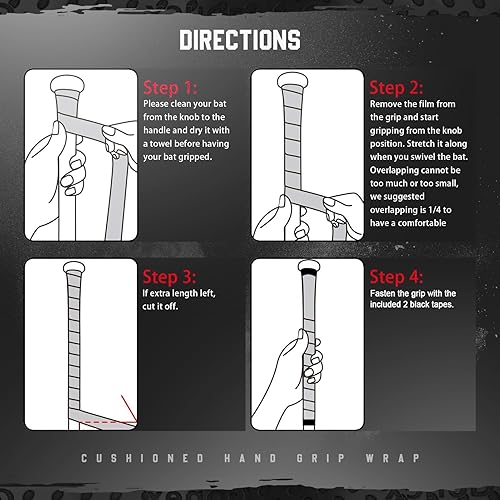 DIRECTIONS

Step 1:
Please clean your bat from the knob to the handle and dry it with a towel before having your bat gripped.

Step 2:
Remove the film from the grip and start gripping from the knob position. Stretch it along when you swivel the bat. Overlapping cannot be too much or too small, we suggested overlapping is 1/4 to have a comfortable

Step 3:
If extra length left, cut it off.

Step 4:
Fasten the grip with the included 2 black tapes.

CUSHIONED HAND GRIP WRAP