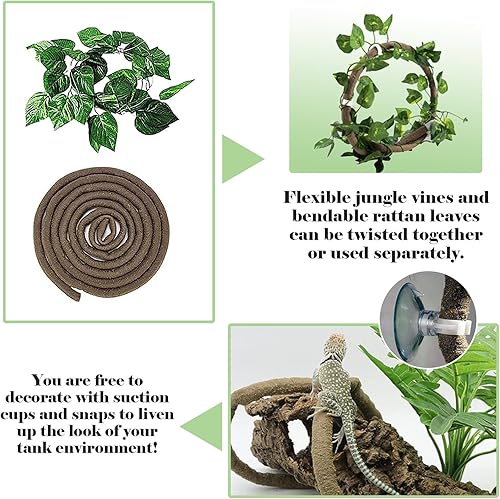 Flexible jungle vines and bendable rattan leaves can be twisted together or used separately.

You are free to decorate with suction cups and snaps to liven up the look of your tank environment!