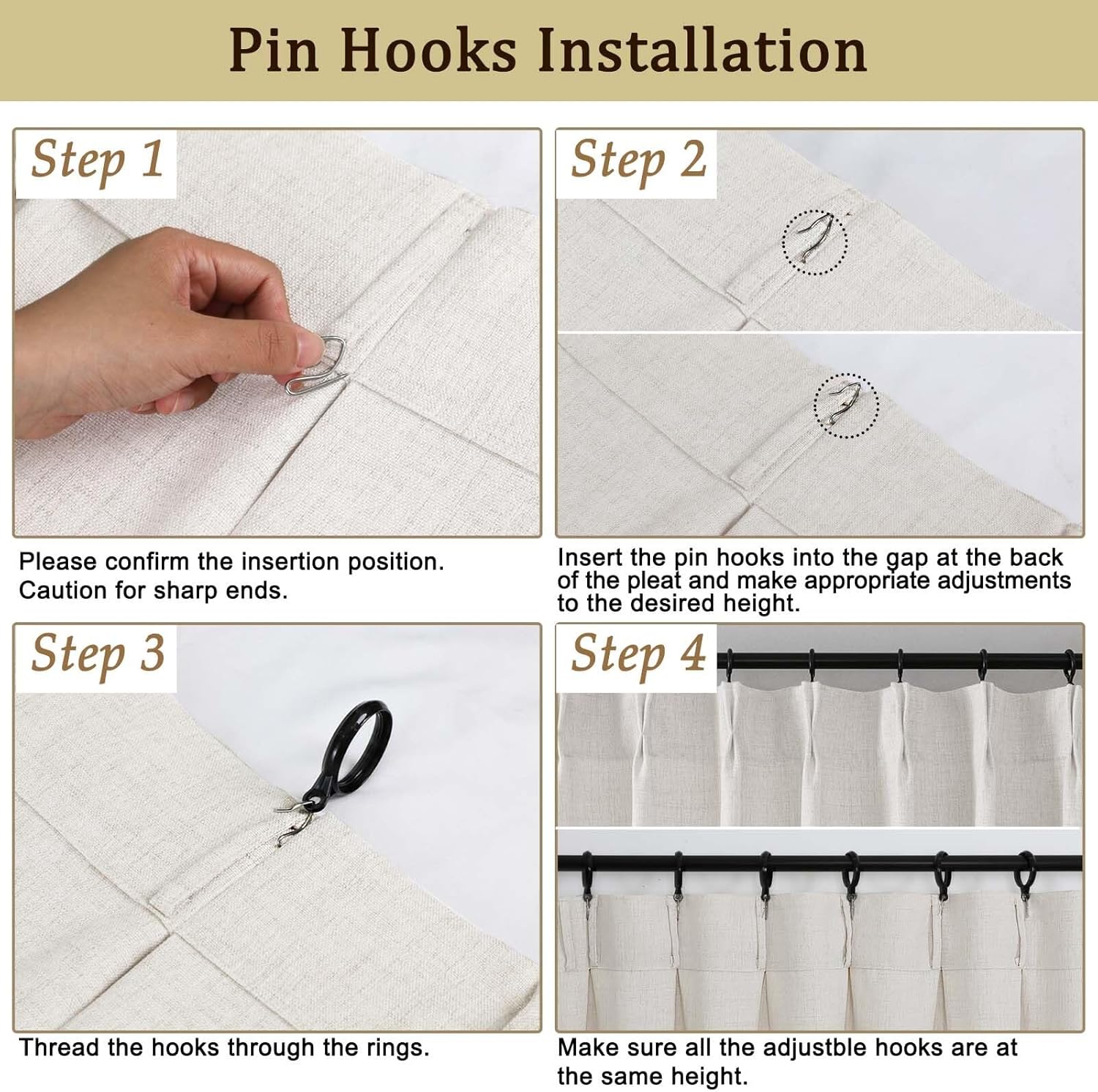 Pin Hooks Installation

Step 1

Please confirm the insertion position. Caution for sharp ends.

Step 2

Insert the pin hooks into the gap at the back of the pleat and make appropriate adjustments to the desired height.

Step 3

Thread the hooks through the rings.

Step 4

Make sure all the adjustble hooks are at the same height.