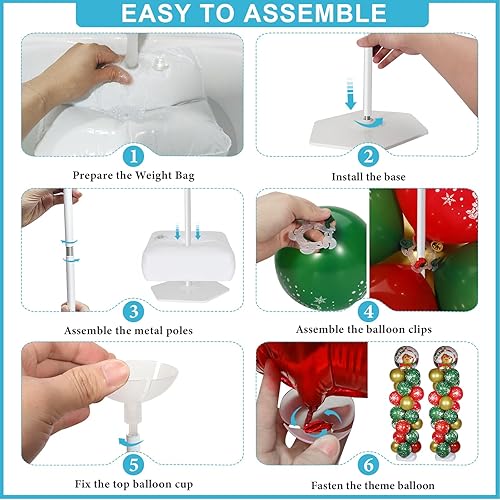 EASY TO ASSEMBLE

1
Prepare the Weight Bag

2
Install the base

3
Assemble the metal poles

4
Assemble the balloon clips

5
Fix the top balloon cup

6
Fasten the theme balloon