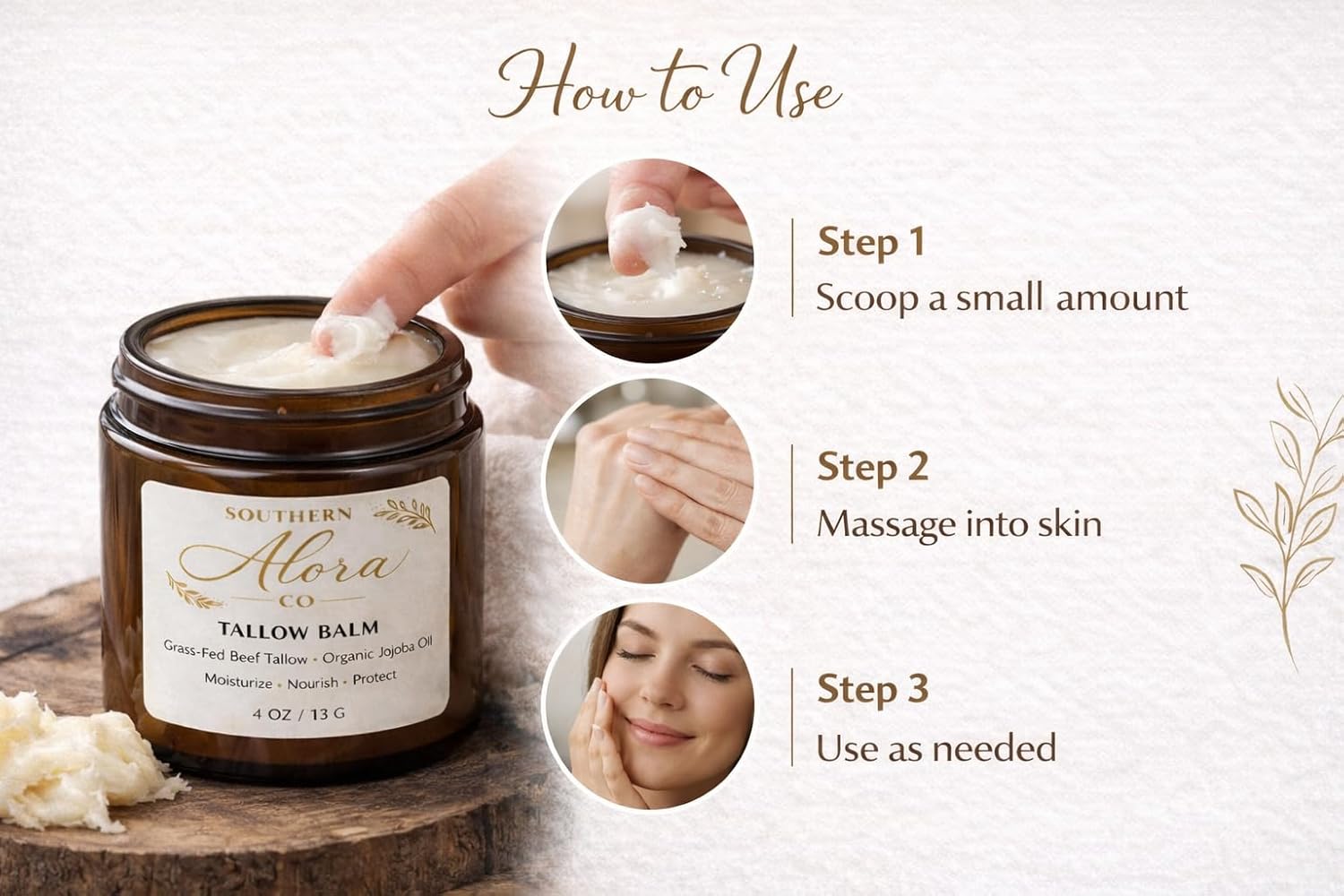 How to Use

SOUTHERN
Alora
CO

TALLOW BALM
Grass-Fed Beef Tallow • Organic Jojoba Oil
Moisturize • Nourish • Protect
4 OZ / 13 G

Step 1
Scoop a small amount

Step 2
Massage into skin

Step 3
Use as needed