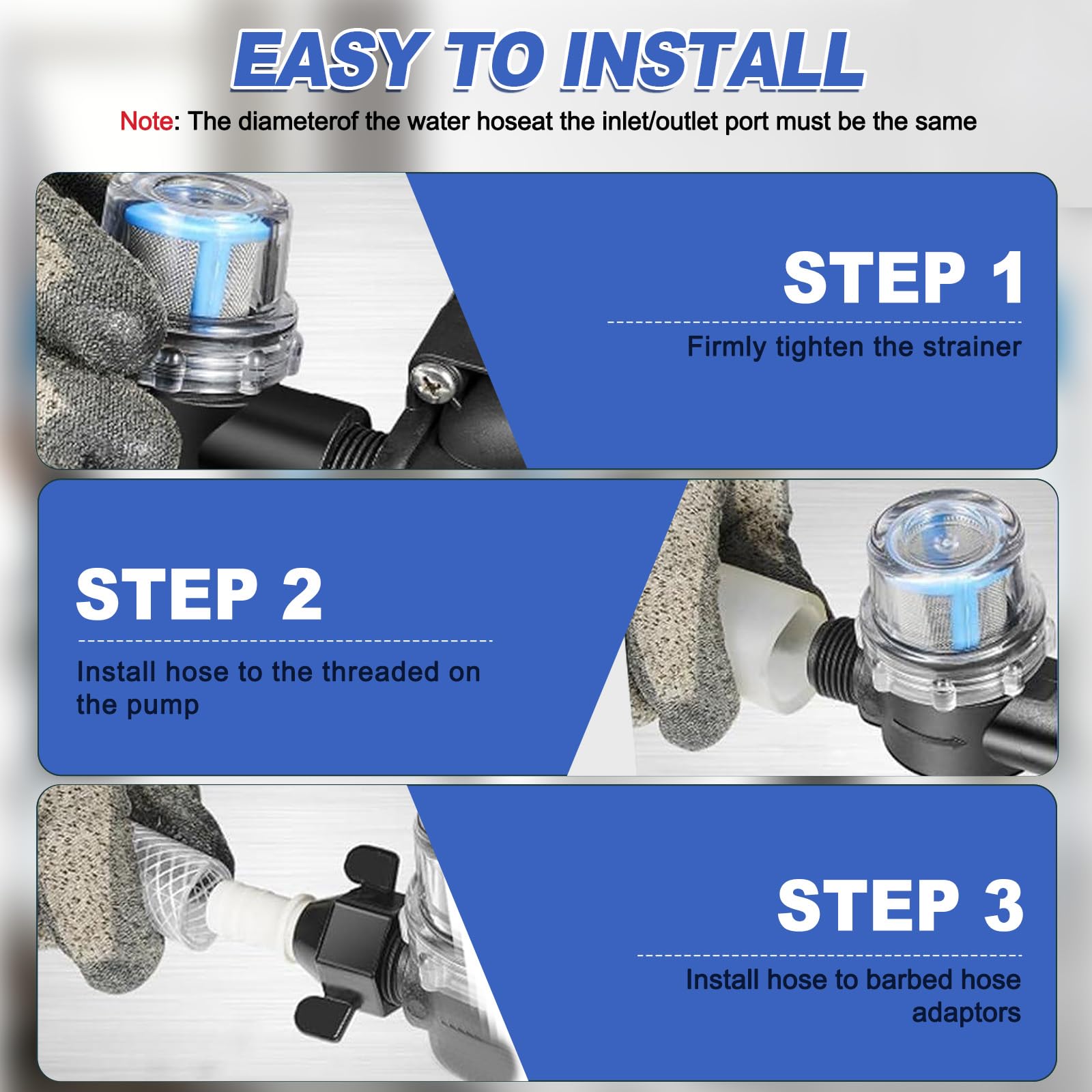 EASY TO INSTALL

Note: The diameterof the water hoseat the inlet/outlet port must be the same

STEP 1

Firmly tighten the strainer

STEP 2

Install hose to the threaded on the pump

STEP 3

Install hose to barbed hose adaptors