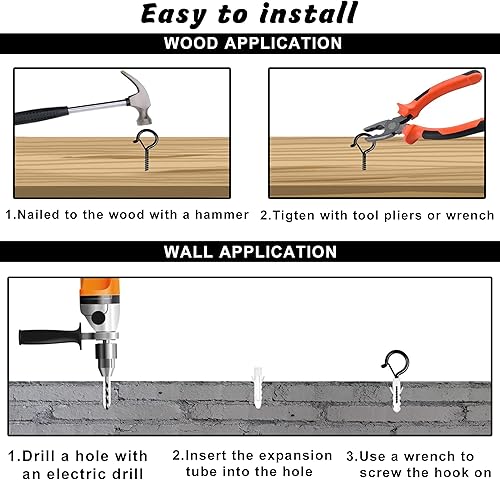 Easy to install

WOOD APPLICATION

1.Nailed to the wood with a hammer

2.Tigten with tool pliers or wrench

WALL APPLICATION

1.Drill a hole with an electric drill

2.Insert the expansion tube into the hole

3.Use a wrench to screw the hook on